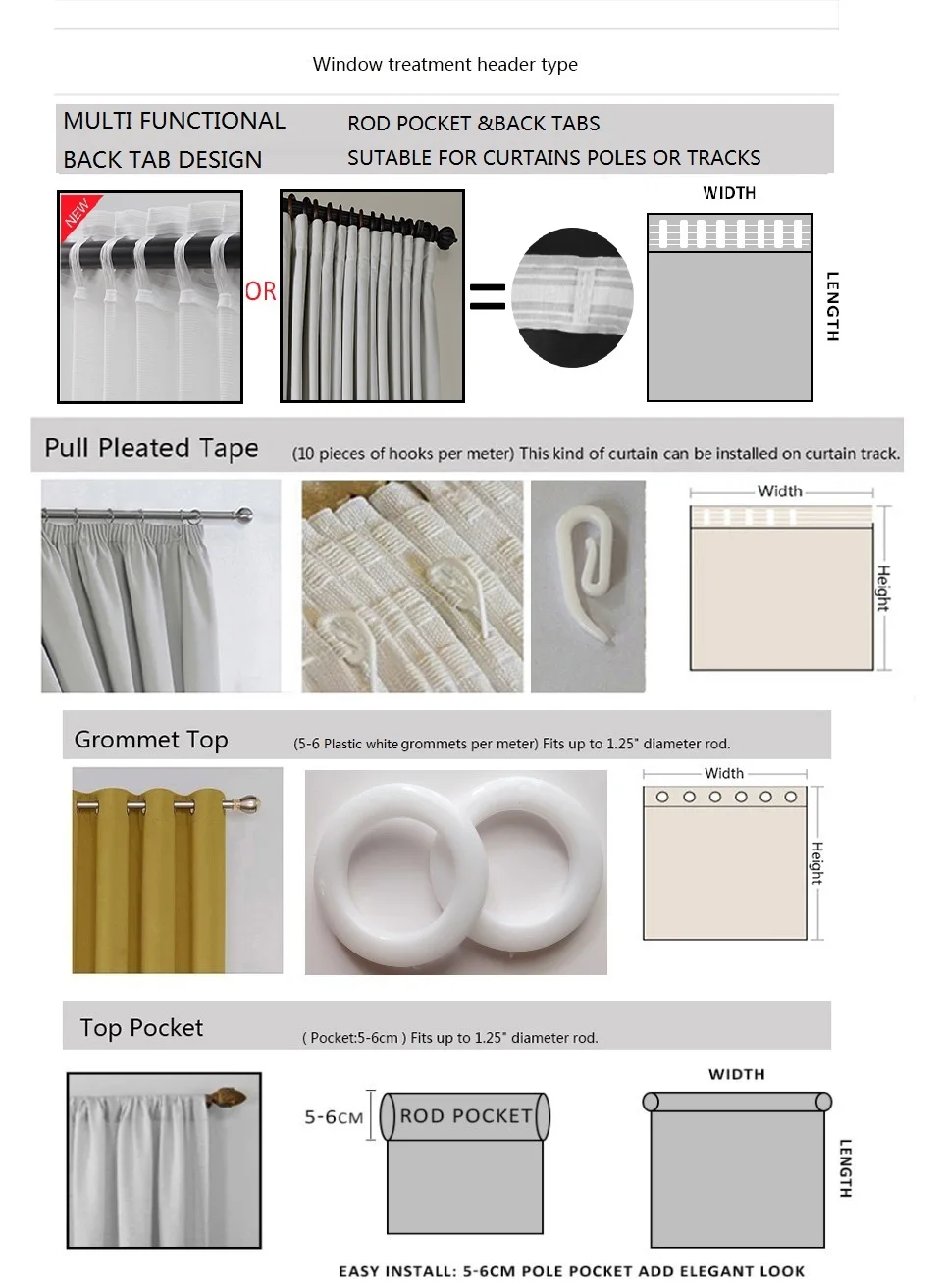 Window treatment header type

MULTI FUNCTIONAL
BACK TAB DESIGN

ROD POCKET &BACK TABS
SUTABLE FOR CURTAINS POLES OR TRACKS

NEW

OR

=

WIDTH

LENGTH

Pull Pleated Tape (10 pieces of hooks per meter) This kind of curtain can be installed on curtain track.

Width

Height

Grommet Top (5-6 Plastic white grommets per meter) Fits up to 1.25" diameter rod.

Width

Height

Top Pocket ( Pocket:5-6cm ) Fits up to 1.25" diameter rod.

5-6CM

ROD POCKET

WIDTH

LENGTH

EASY INSTALL: 5-6CM POLE POCKET ADD ELEGANT LOOK