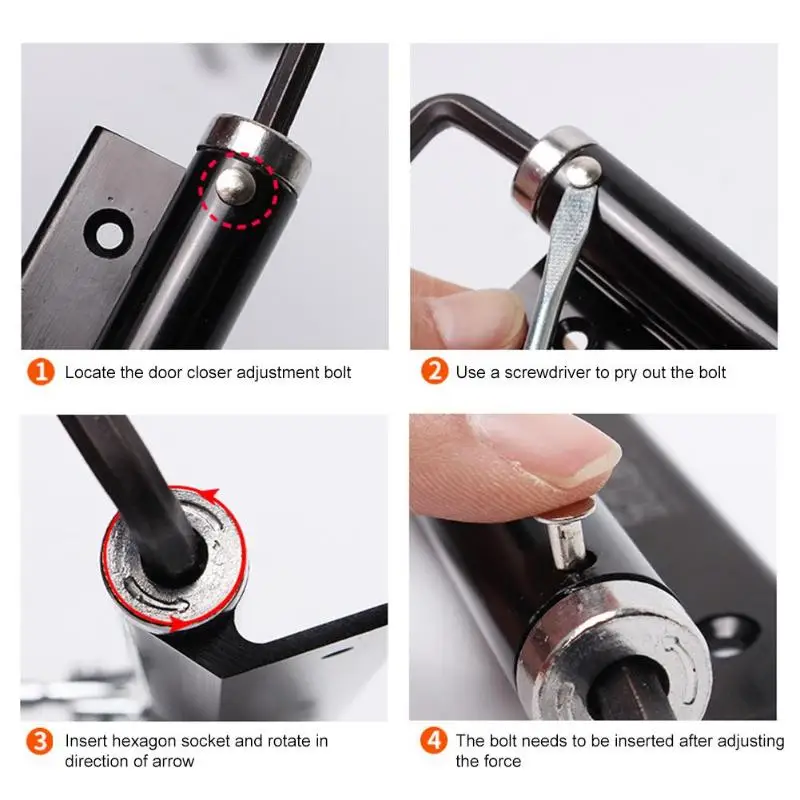 1 Locate the door closer adjustment bolt

2 Use a screwdriver to pry out the bolt

3 Insert hexagon socket and rotate in direction of arrow

4 The bolt needs to be inserted after adjusting the force