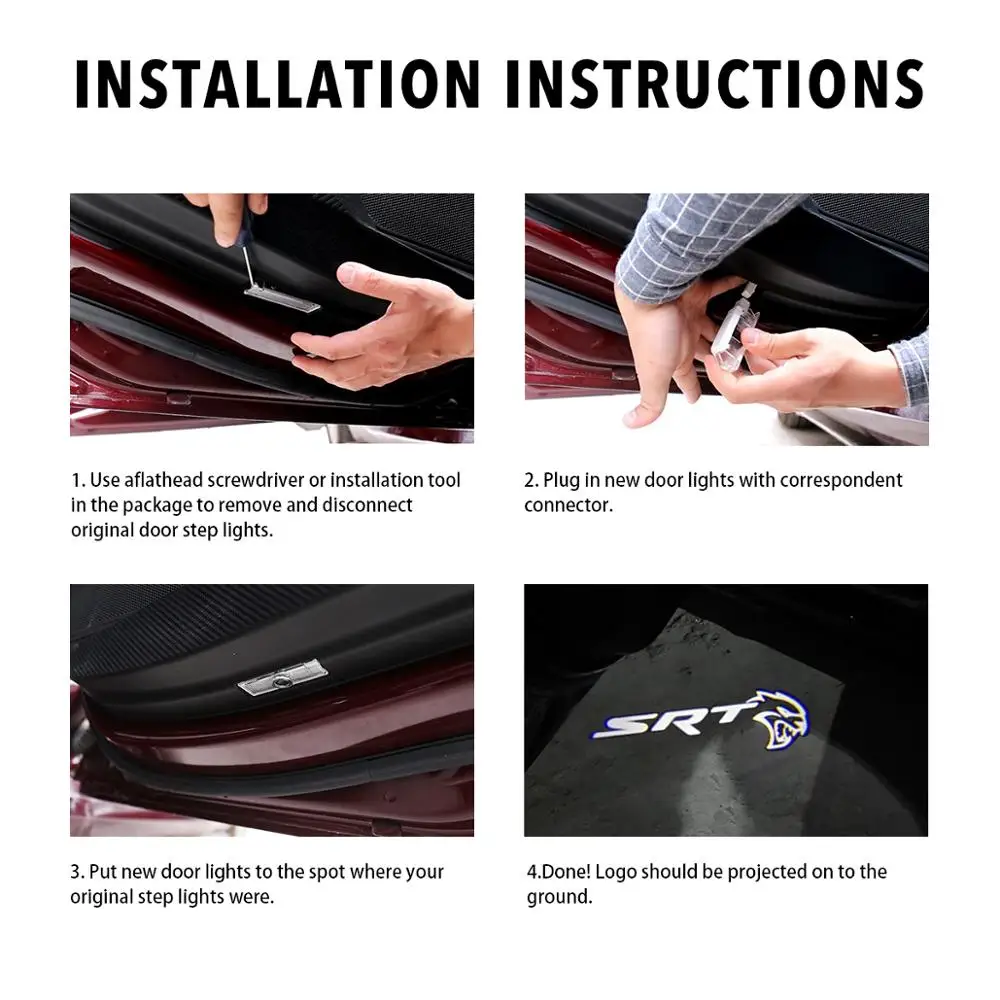 INSTALLATION INSTRUCTIONS

1. Use aflathead screwdriver or installation tool in the package to remove and disconnect original door step lights.

2. Plug in new door lights with correspondent connector.

3. Put new door lights to the spot where your original step lights were.

SRT

4.Done! Logo should be projected on to the ground.