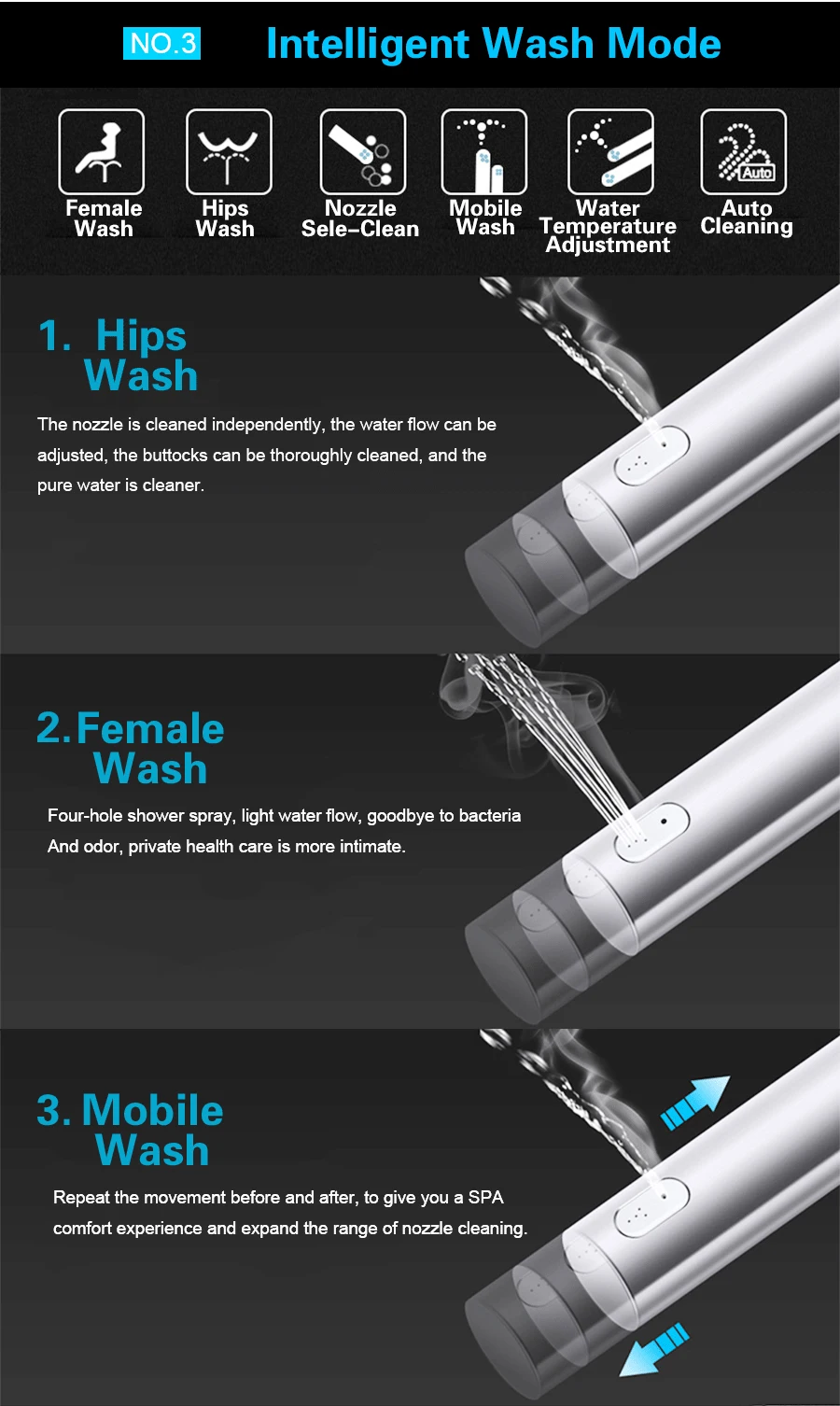 NO.3 Intelligent Wash Mode

Female Wash

Hips Wash

Nozzle Sele-Clean

Mobile Wash

Water Temperature Adjustment

Auto

Auto Cleaning

1. Hips Wash

The nozzle is cleaned independently, the water flow can be adjusted, the buttocks can be thoroughly cleaned, and the pure water is cleaner.

2. Female Wash

Four-hole shower spray, light water flow, goodbye to bacteria And odor, private health care is more intimate.

3. Mobile Wash

Repeat the movement before and after, to give you a SPA comfort experience and expand the range of nozzle cleaning.