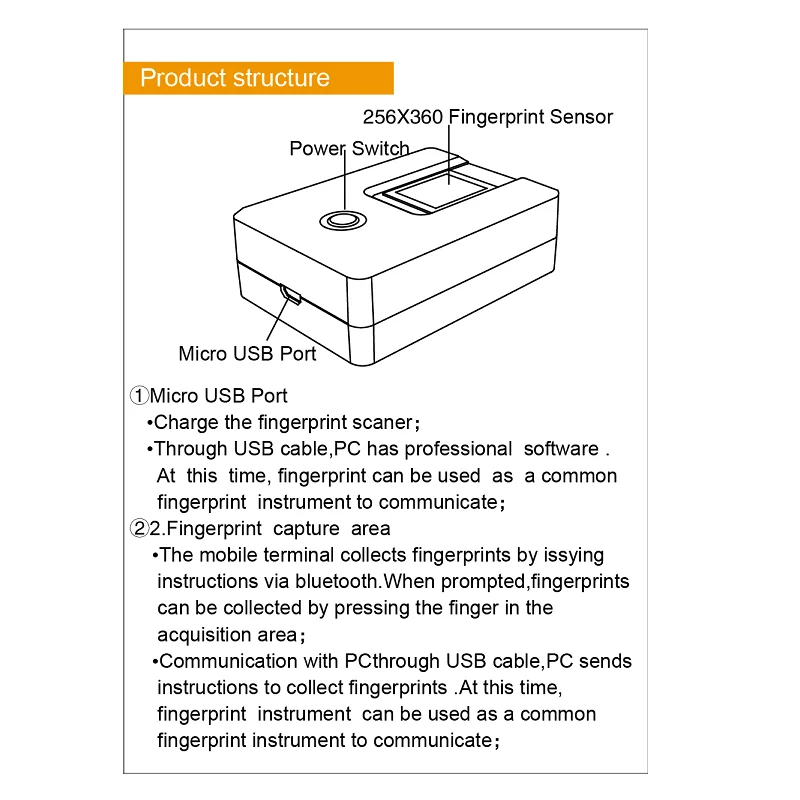 Product structure

256X360 Fingerprint Sensor

Power Switch

Micro USB Port

①Micro USB Port
•Charge the fingerprint scaner;
•Through USB cable,PC has professional software . At this time, fingerprint can be used as a common fingerprint instrument to communicate;
②2.Fingerprint capture area
•The mobile terminal collects fingerprints by issying instructions via bluetooth.When prompted,fingerprints can be collected by pressing the finger in the acquisition area;
•Communication with PCthrough USB cable,PC sends instructions to collect fingerprints .At this time, fingerprint instrument can be used as a common fingerprint instrument to communicate;