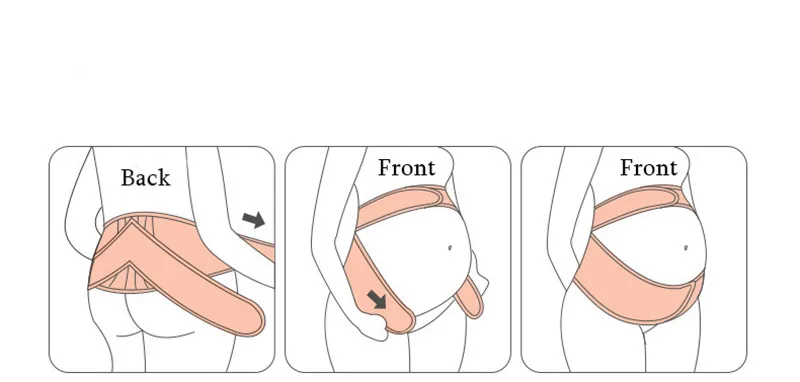 Back

Front

Front