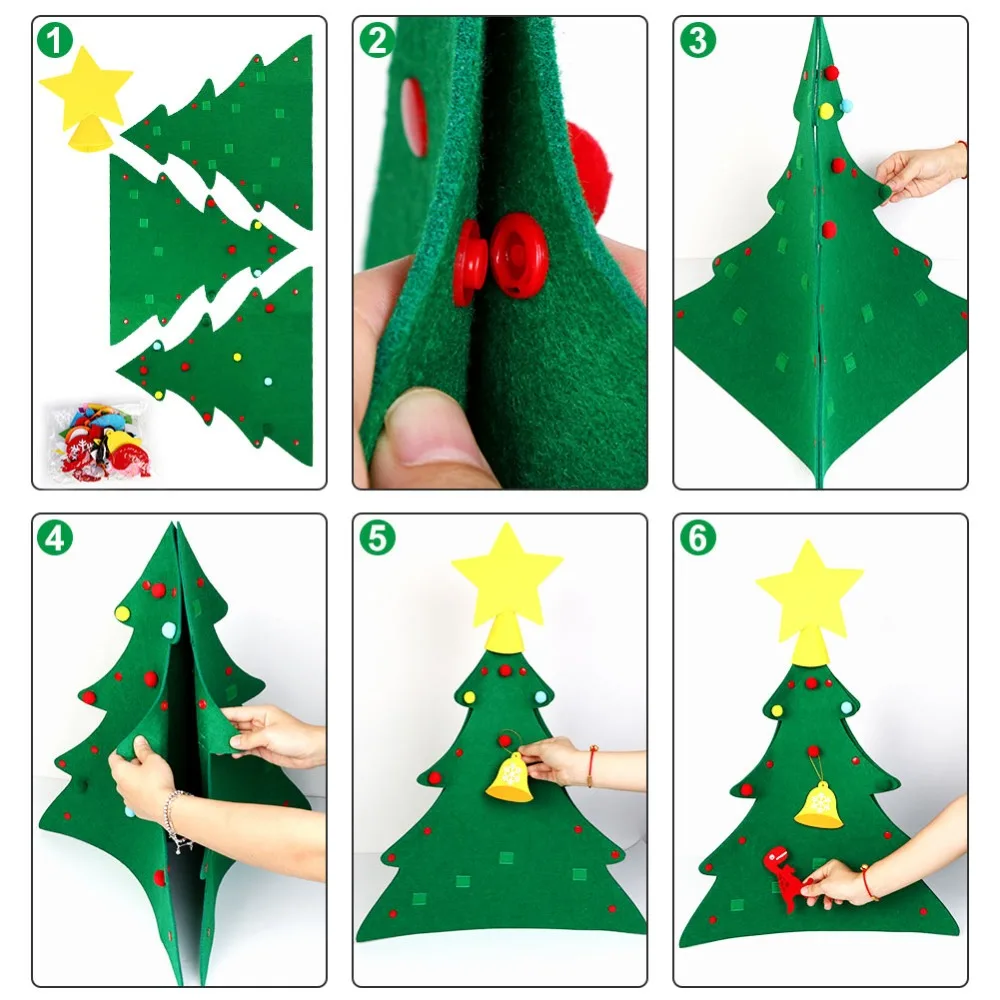 1

2

3

4

5

6