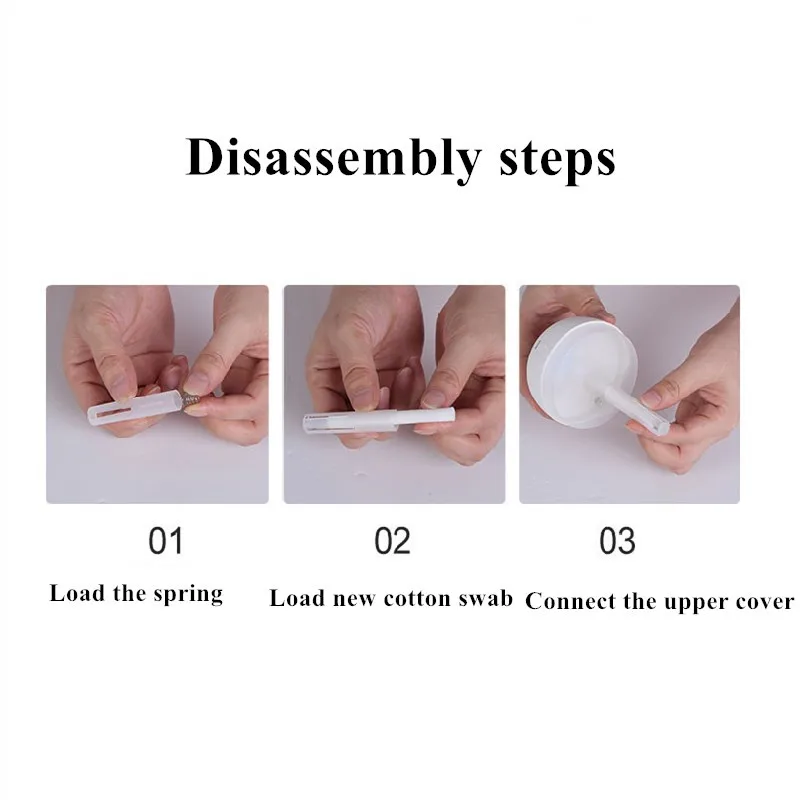 Disassembly steps

01

Load the spring

02

Load new cotton swab

03

Connect the upper cover