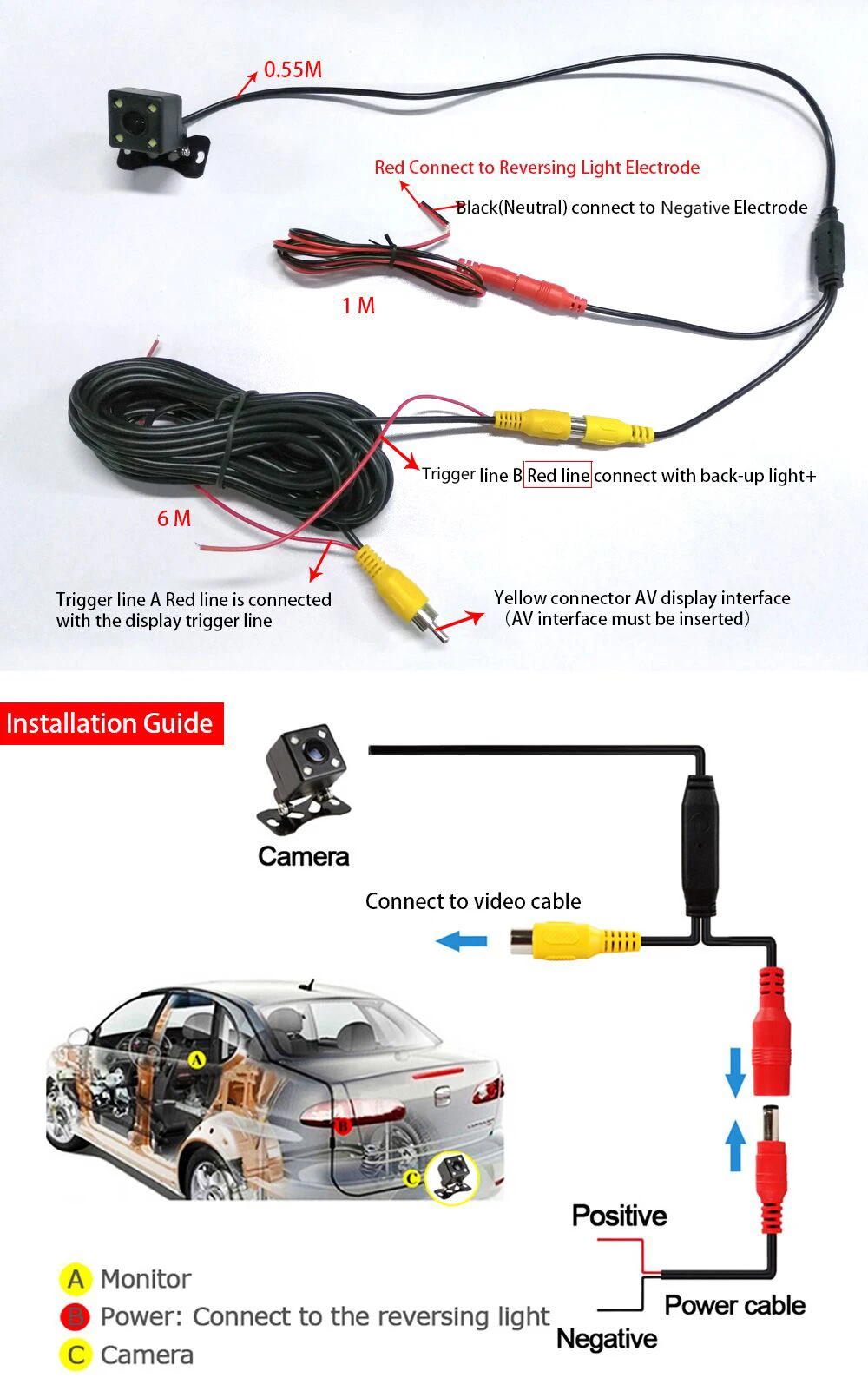 0.55M

Red Connect to Reversing Light Electrode

Black(Neutral) connect to Negative Electrode

1 M

Trigger line B Red line connect with back-up light+

6 M

Trigger line A Red line is connected with the display trigger line

Yellow connector AV display interface (AV interface must be inserted)

Installation Guide

Camera

Connect to video cable

A

B

C

Positive

Power cable

Negative

A Monitor

B Power: Connect to the reversing light

C Camera