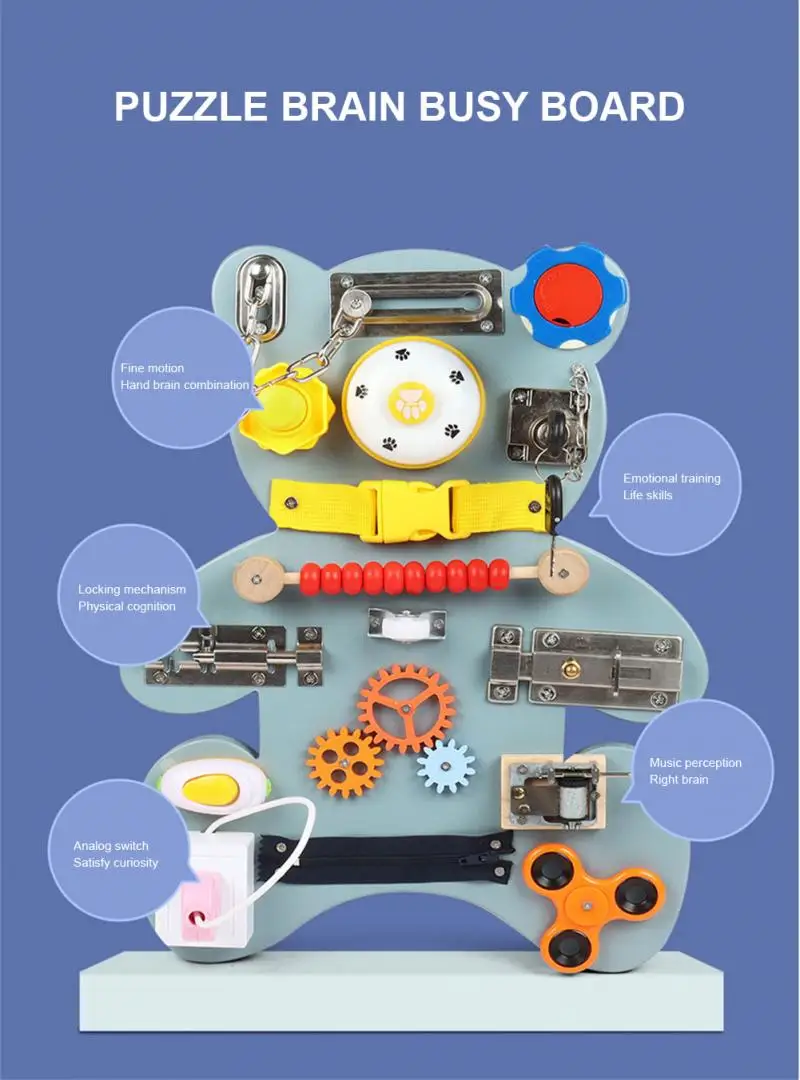 PUZZLE BRAIN BUSY BOARD

Fine motion
Hand brain combination

Emotional training
Life skills

Locking mechanism
Physical cognition

Music perception
Right brain

Analog switch
Satisfy curiosity