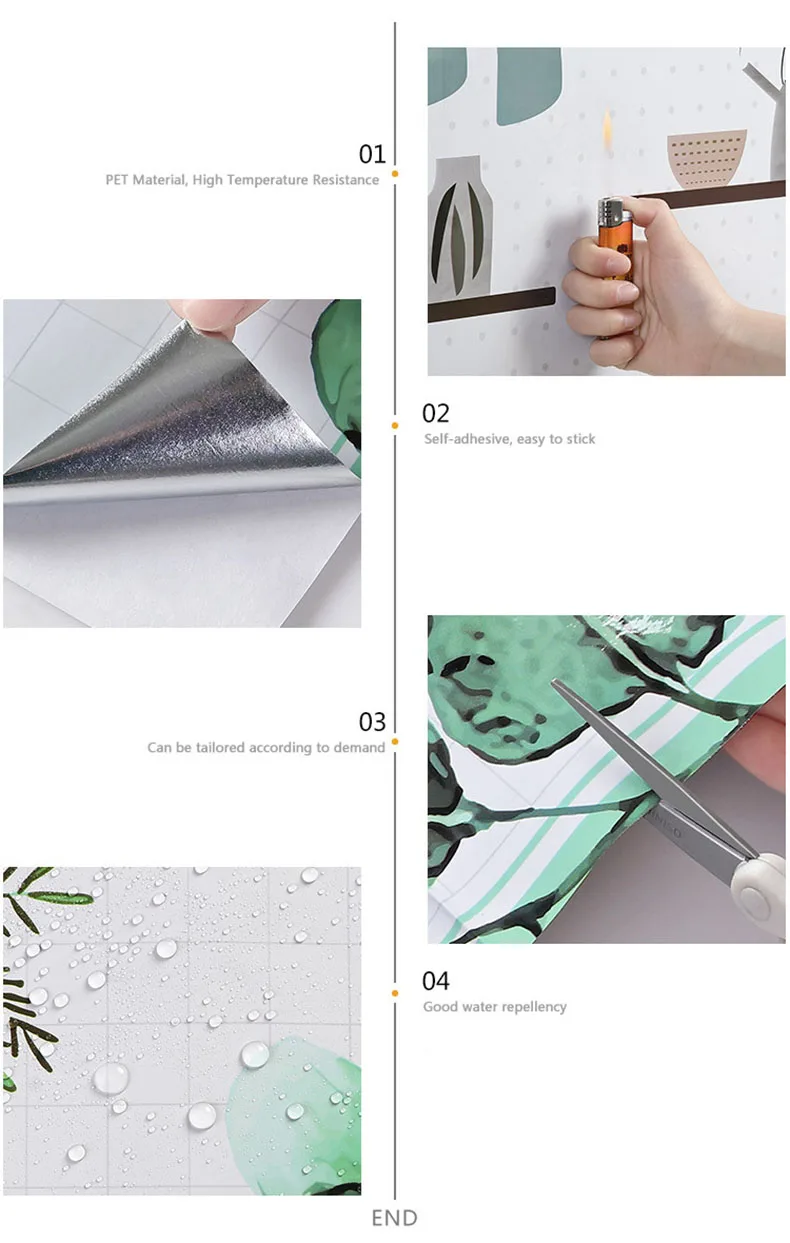 01
PET Material, High Temperature Resistance

02
Self-adhesive, easy to stick

03
Can be tailored according to demand

04
Good water repellency

END