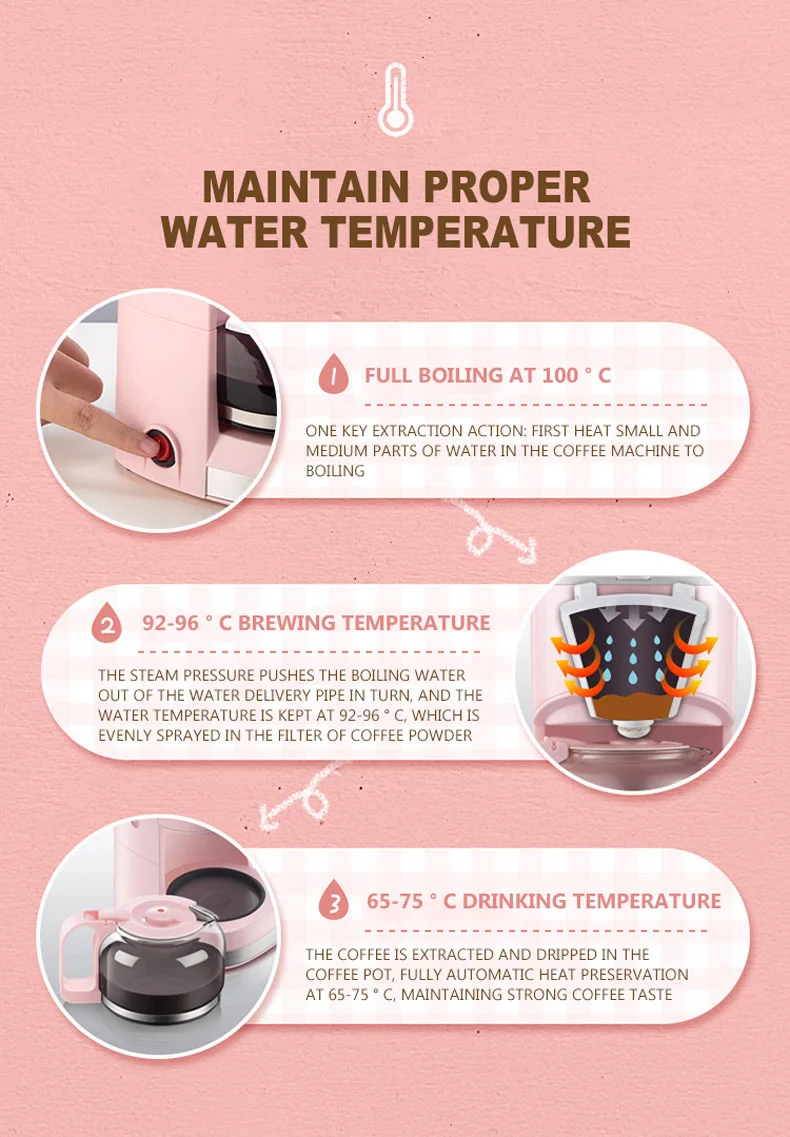 MAINTAIN PROPER WATER TEMPERATURE

1 FULL BOILING AT 100 ° C

ONE KEY EXTRACTION ACTION: FIRST HEAT SMALL AND MEDIUM PARTS OF WATER IN THE COFFEE MACHINE TO BOILING

2 92-96 ° C BREWING TEMPERATURE

THE STEAM PRESSURE PUSHES THE BOILING WATER OUT OF THE WATER DELIVERY PIPE IN TURN, AND THE WATER TEMPERATURE IS KEPT AT 92-96 ° C, WHICH IS EVENLY SPRAYED IN THE FILTER OF COFFEE POWDER

3 65-75 ° C DRINKING TEMPERATURE

THE COFFEE IS EXTRACTED AND DRIPPED IN THE COFFEE POT, FULLY AUTOMATIC HEAT PRESERVATION AT 65-75 ° C, MAINTAINING STRONG COFFEE TASTE