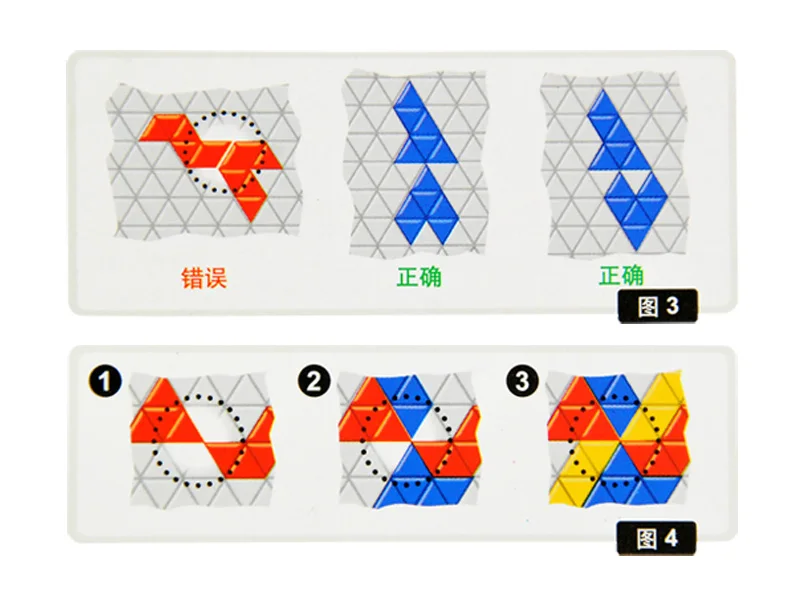 错误

正确

正确

图 3

1

2

3

图 4