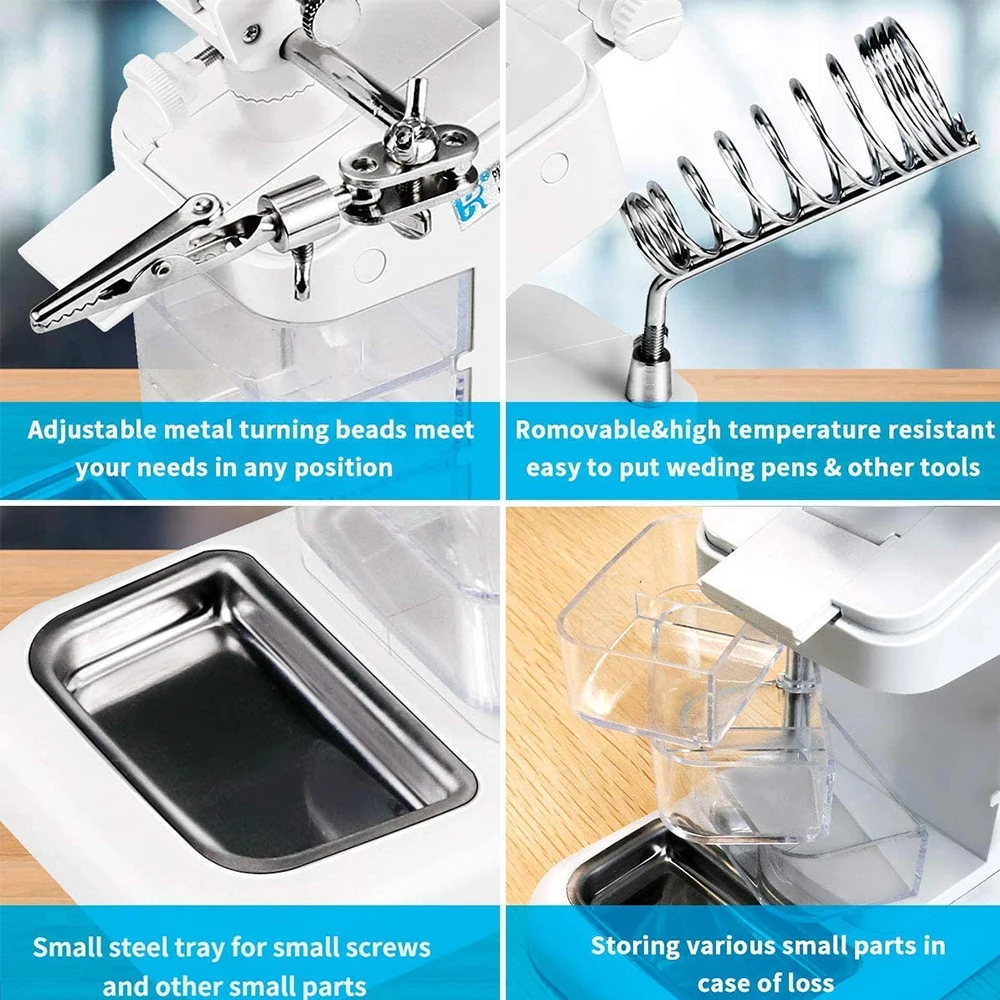 Adjustable metal turning beads meet your needs in any position

Romovable&high temperature resistant easy to put weding pens & other tools

Small steel tray for small screws and other small parts

Storing various small parts in case of loss