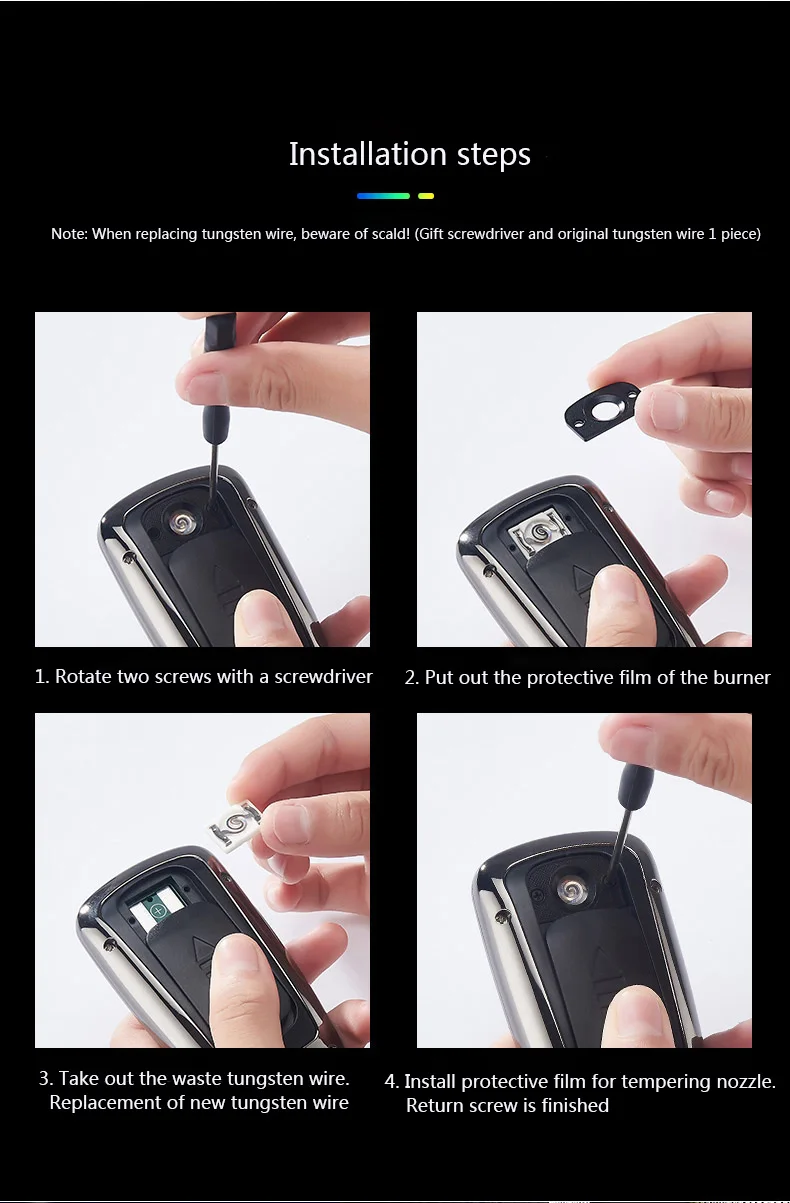 Installation steps

Note: When replacing tungsten wire, beware of scald! (Gift screwdriver and original tungsten wire 1 piece)

1. Rotate two screws with a screwdriver

2. Put out the protective film of the burner

3. Take out the waste tungsten wire. Replacement of new tungsten wire

4. Install protective film for tempering nozzle. Return screw is finished