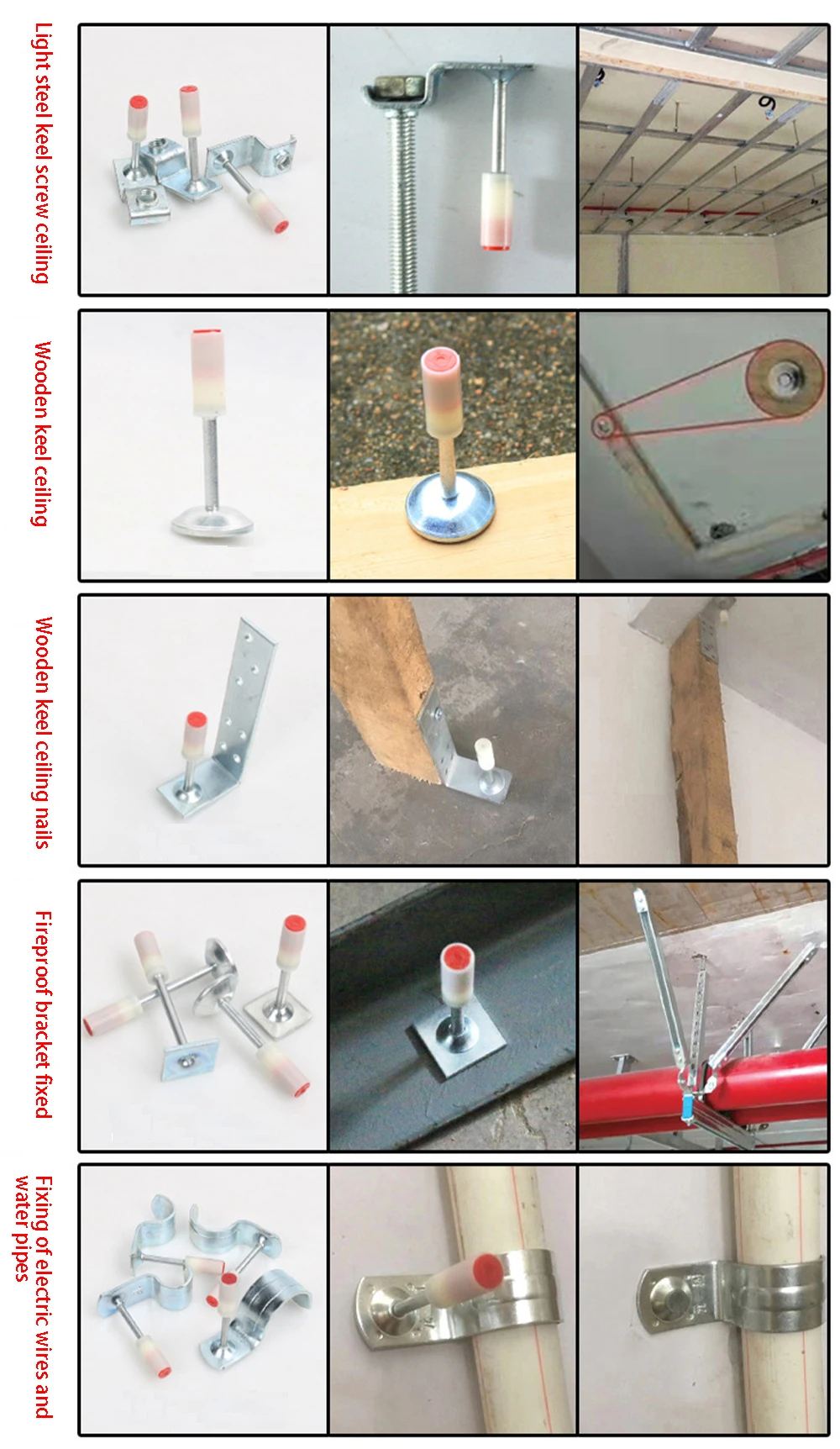 Light steel keel screw ceiling

Wooden keel ceiling

Wooden keel ceiling nails

Fireproof bracket fixed

Fixing of electric wires and water pipes