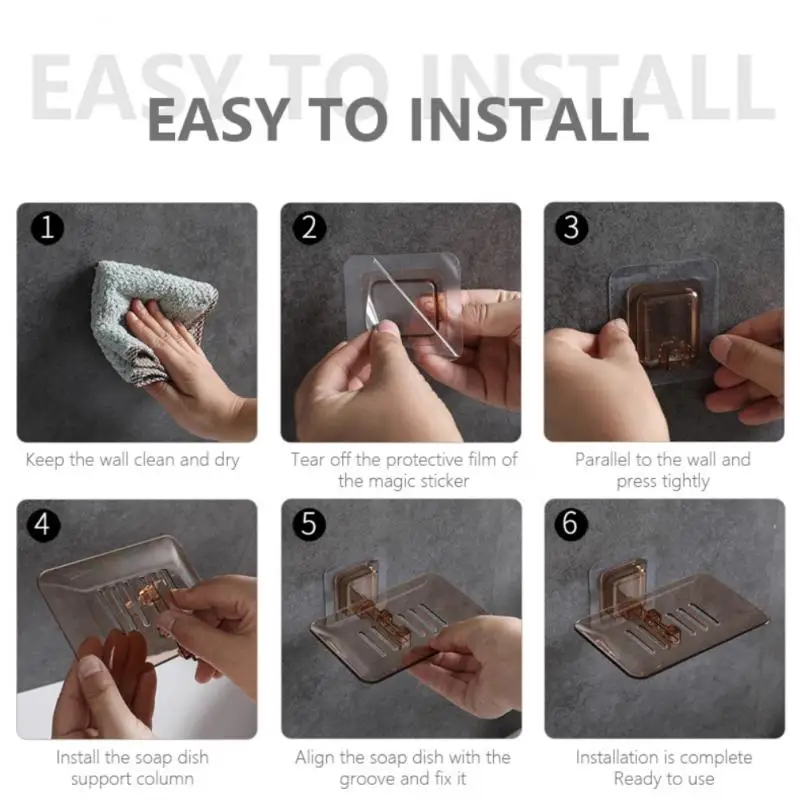 EASY TO INSTALL

EASY TO INSTALL

1

Keep the wall clean and dry

2

Tear off the protective film of the magic sticker

3

Parallel to the wall and press tightly

4

Install the soap dish support column

5

Align the soap dish with the groove and fix it

6

Installation is complete Ready to use