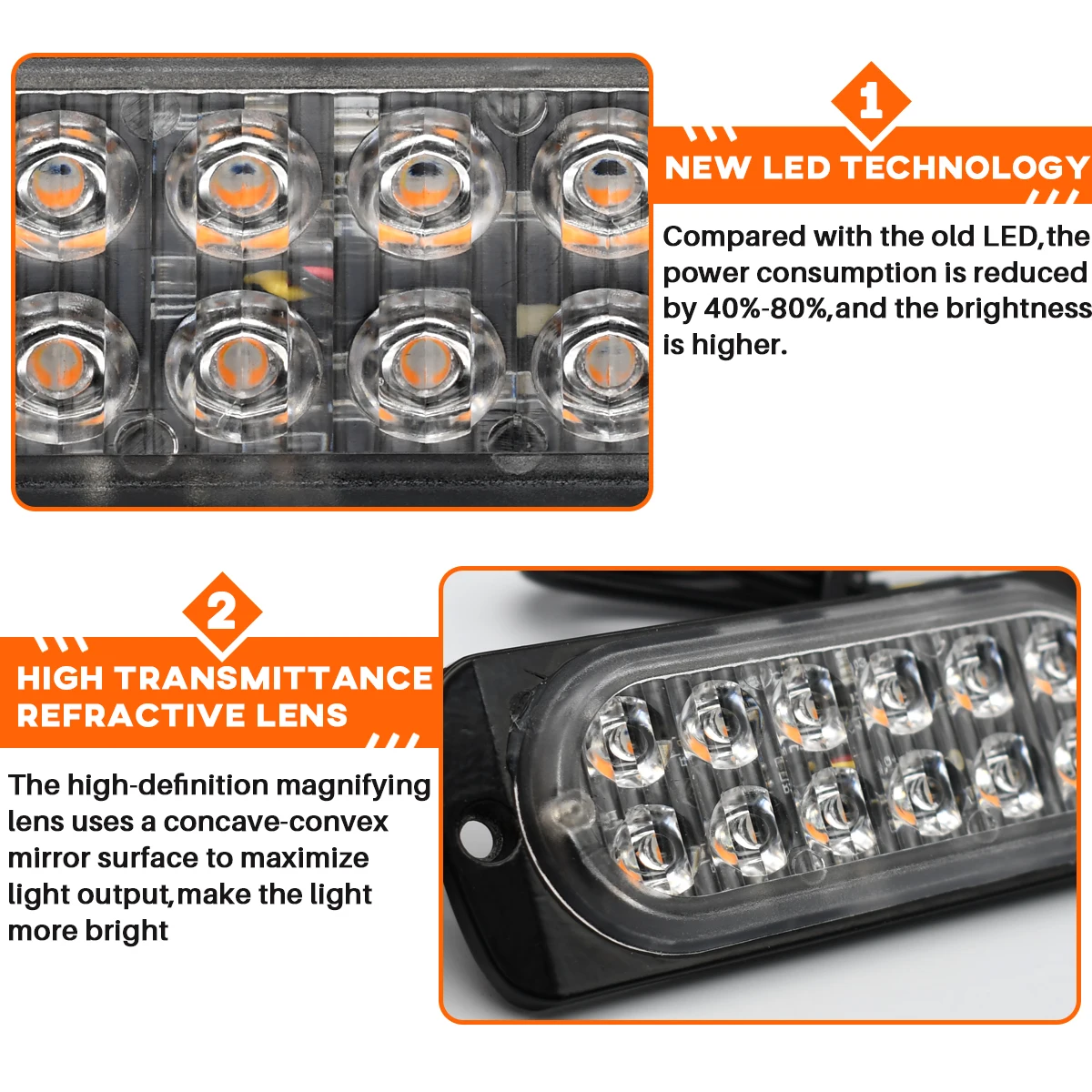 1

NEW LED TECHNOLOGY

Compared with the old LED,the power consumption is reduced by 40%-80%,and the brightness is higher.

2

HIGH TRANSMITTANCE REFRACTIVE LENS

The high-definition magnifying lens uses a concave-convex mirror surface to maximize light output,make the light more bright