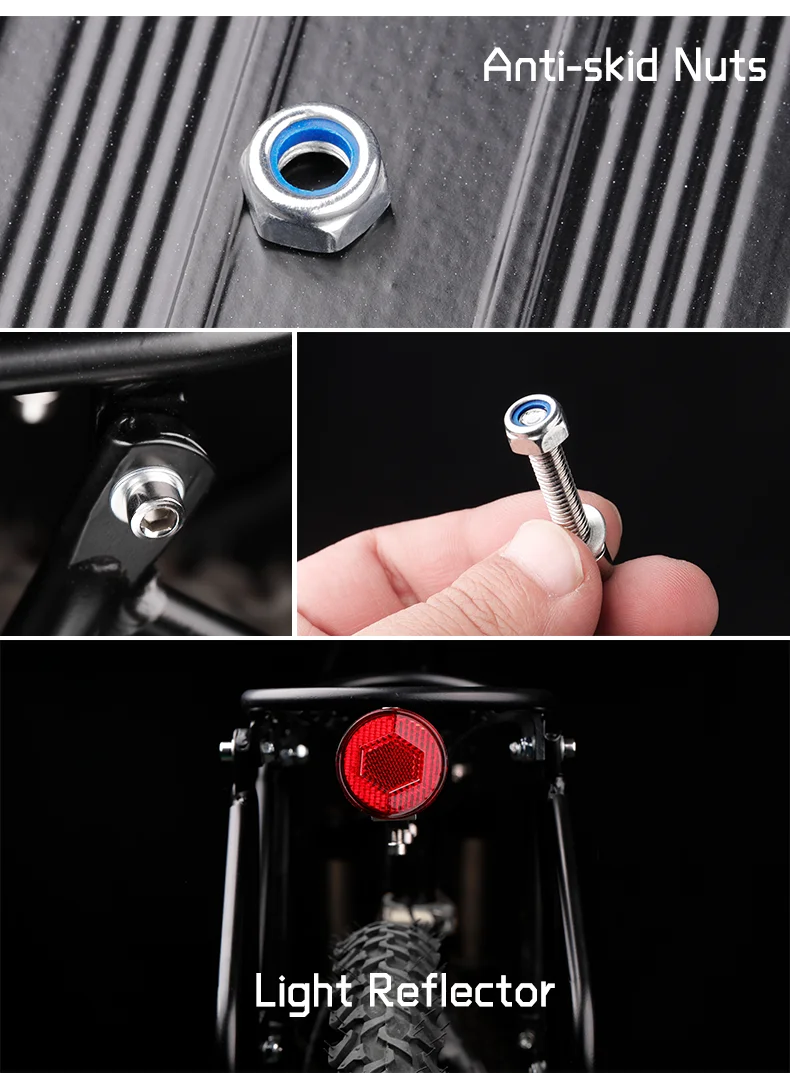 Anti-skid Nuts

Light Reflector