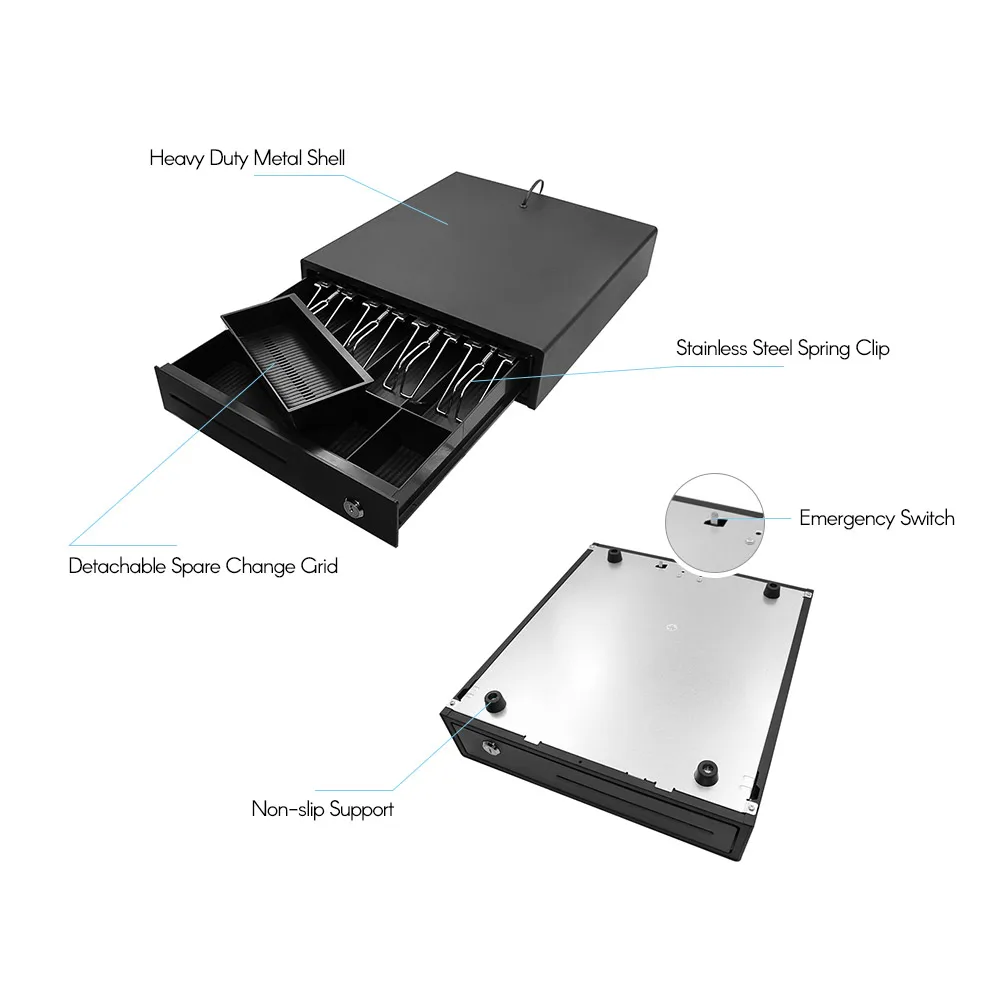 Heavy Duty Metal Shell

Stainless Steel Spring Clip

Detachable Spare Change Grid

Emergency Switch

Non-slip Support