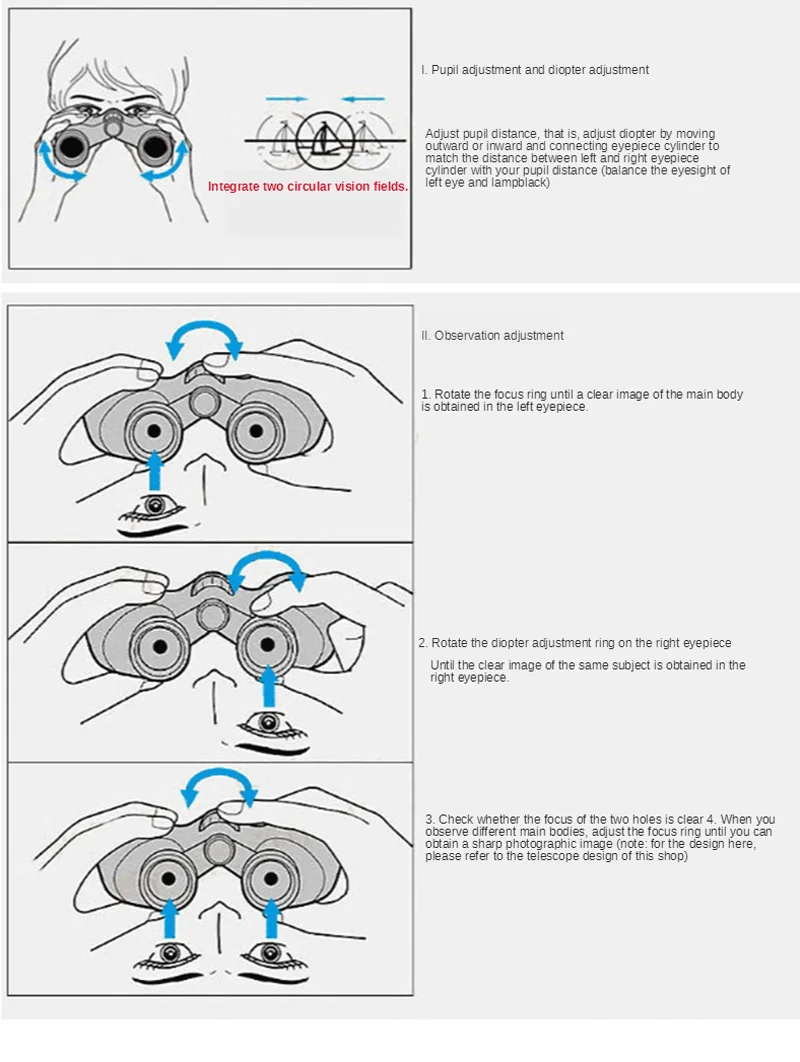 Integrate two circular vision fields.

I. Pupil adjustment and diopter adjustment

Adjust pupil distance, that is, adjust diopter by moving outward or inward and connecting eyepiece cylinder to match the distance between left and right eyepiece cylinder with your pupil distance (balance the eyesight of left eye and lampblack)

II. Observation adjustment

1. Rotate the focus ring until a clear image of the main body is obtained in the left eyepiece.

2. Rotate the diopter adjustment ring on the right eyepiece

Until the clear image of the same subject is obtained in the right eyepiece.

3. Check whether the focus of the two holes is clear 4. When you observe different main bodies, adjust the focus ring until you can obtain a sharp photographic image (note: for the design here, please refer to the telescope design of this shop)