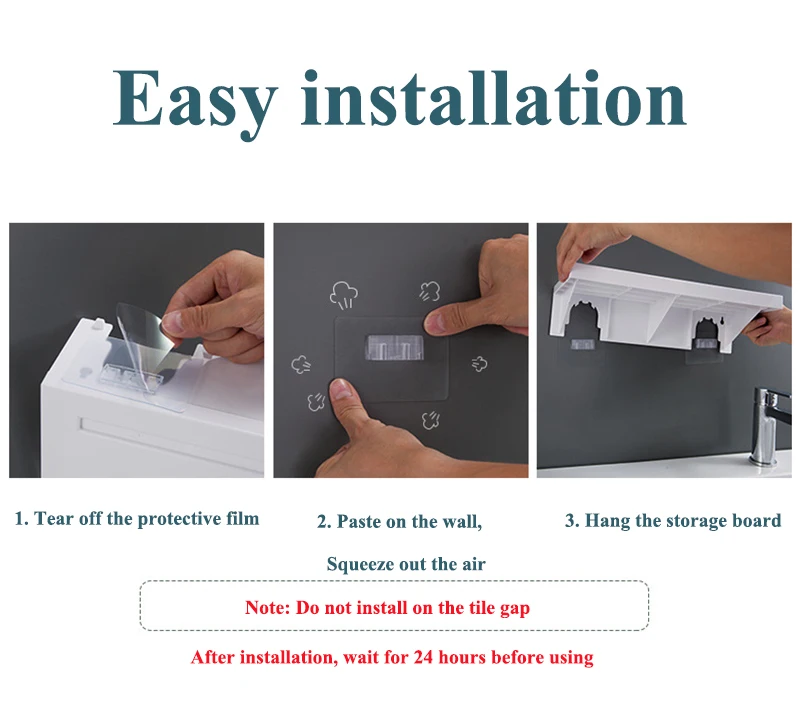 Easy installation

1. Tear off the protective film

2. Paste on the wall,

Squeeze out the air

3. Hang the storage board

Note: Do not install on the tile gap

After installation, wait for 24 hours before using