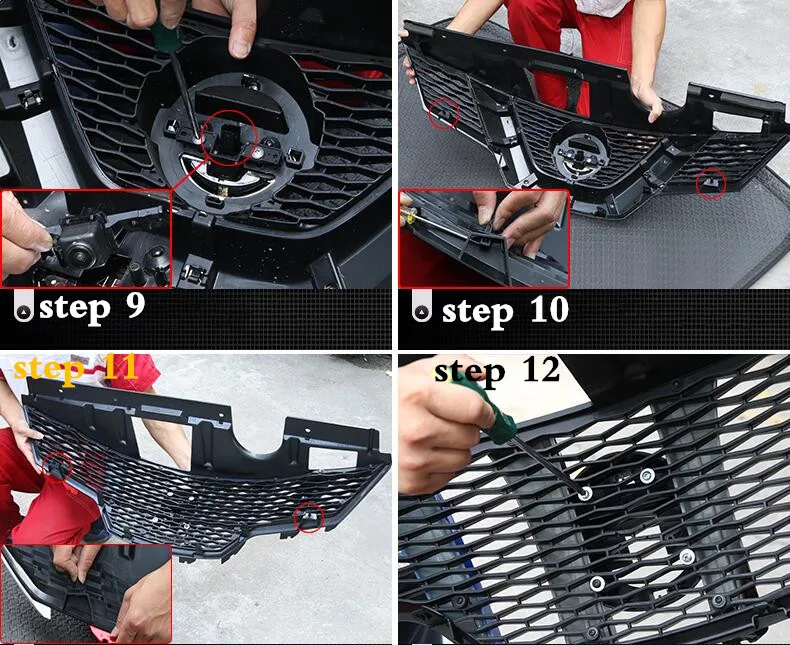 step 9

step 10

step 11

step 12