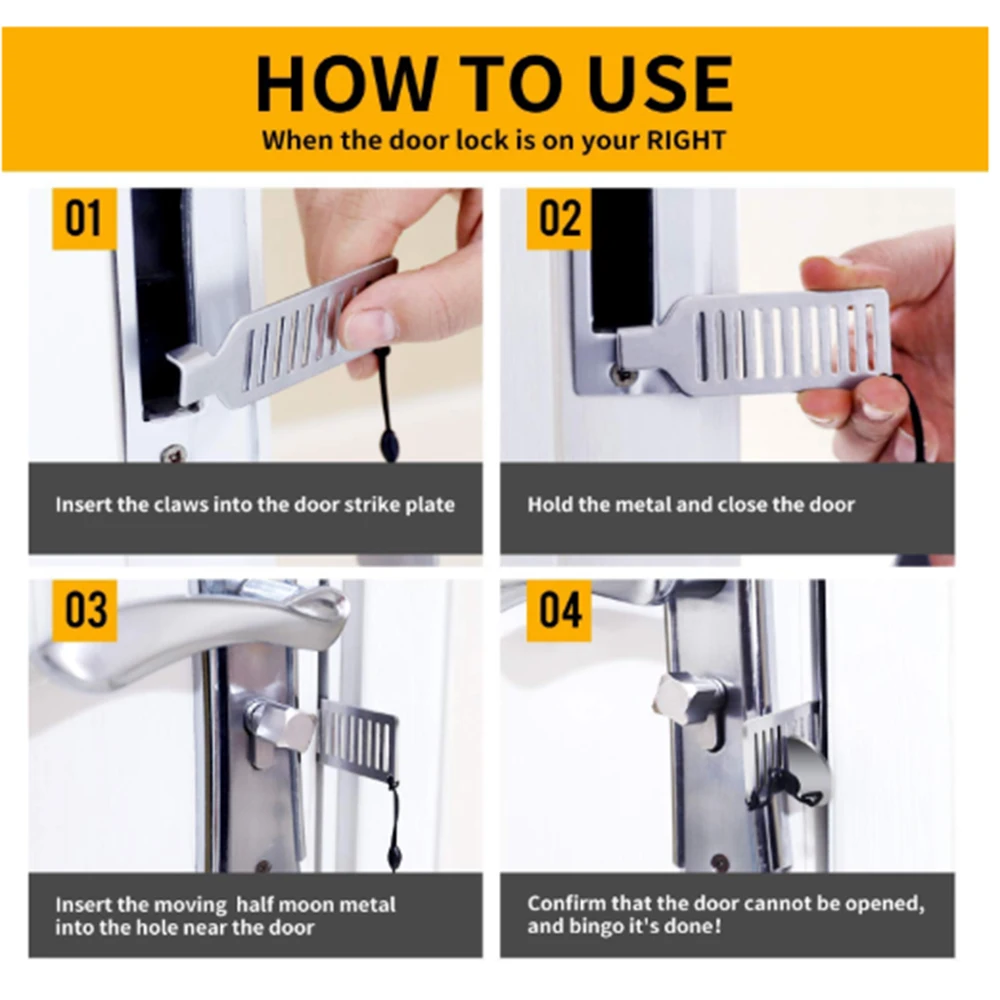 HOW TO USE
When the door lock is on your RIGHT

01
Insert the claws into the door strike plate

02
Hold the metal and close the door

03
Insert the moving half moon metal into the hole near the door

04
Confirm that the door cannot be opened, and bingo it's done!