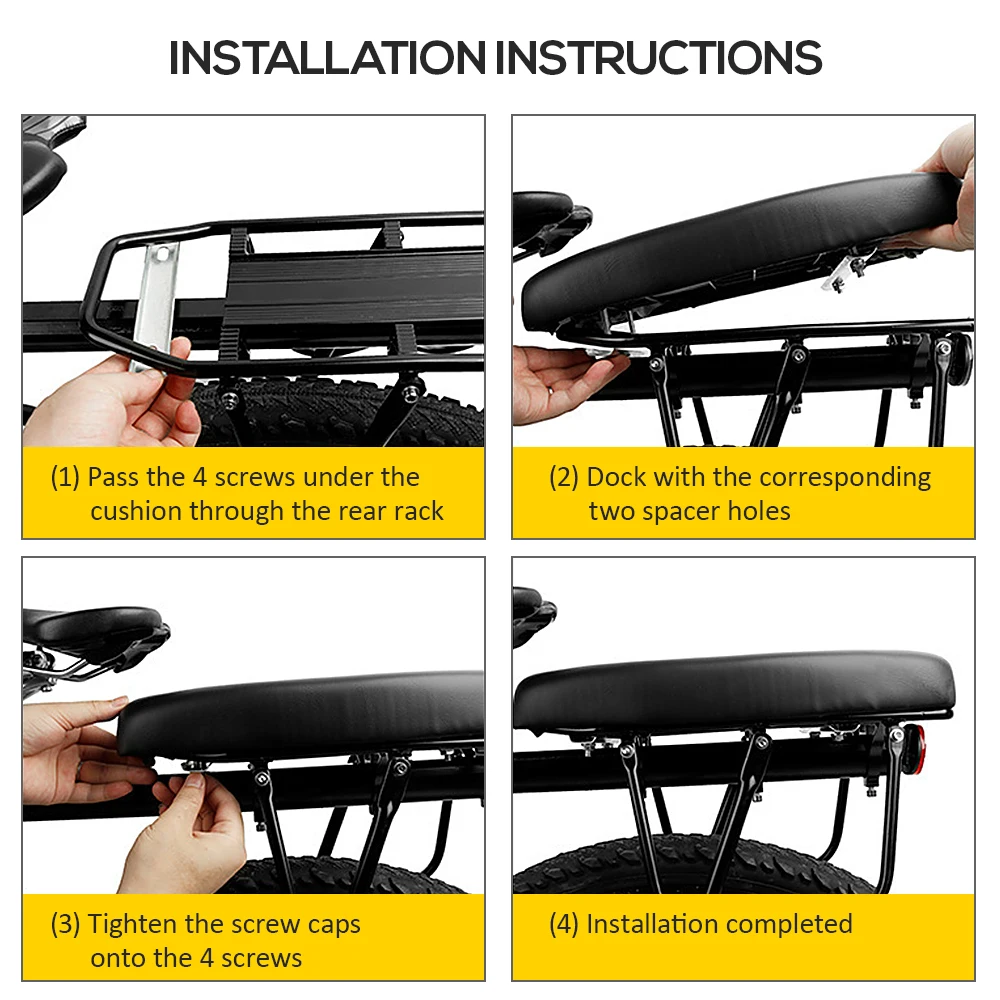 INSTALLATION INSTRUCTIONS

(1) Pass the 4 screws under the cushion through the rear rack

(2) Dock with the corresponding two spacer holes

(3) Tighten the screw caps onto the 4 screws

(4) Installation completed