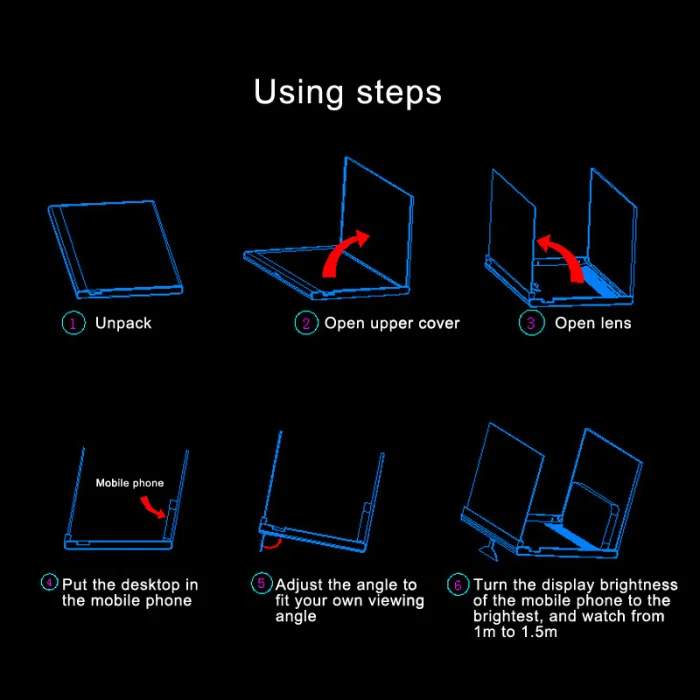 Using steps

1 Unpack

2 Open upper cover

3 Open lens

Mobile phone

4 Put the desktop in the mobile phone

5 Adjust the angle to fit your own viewing angle

6 Turn the display brightness of the mobile phone to the brightest, and watch from 1m to 1.5m