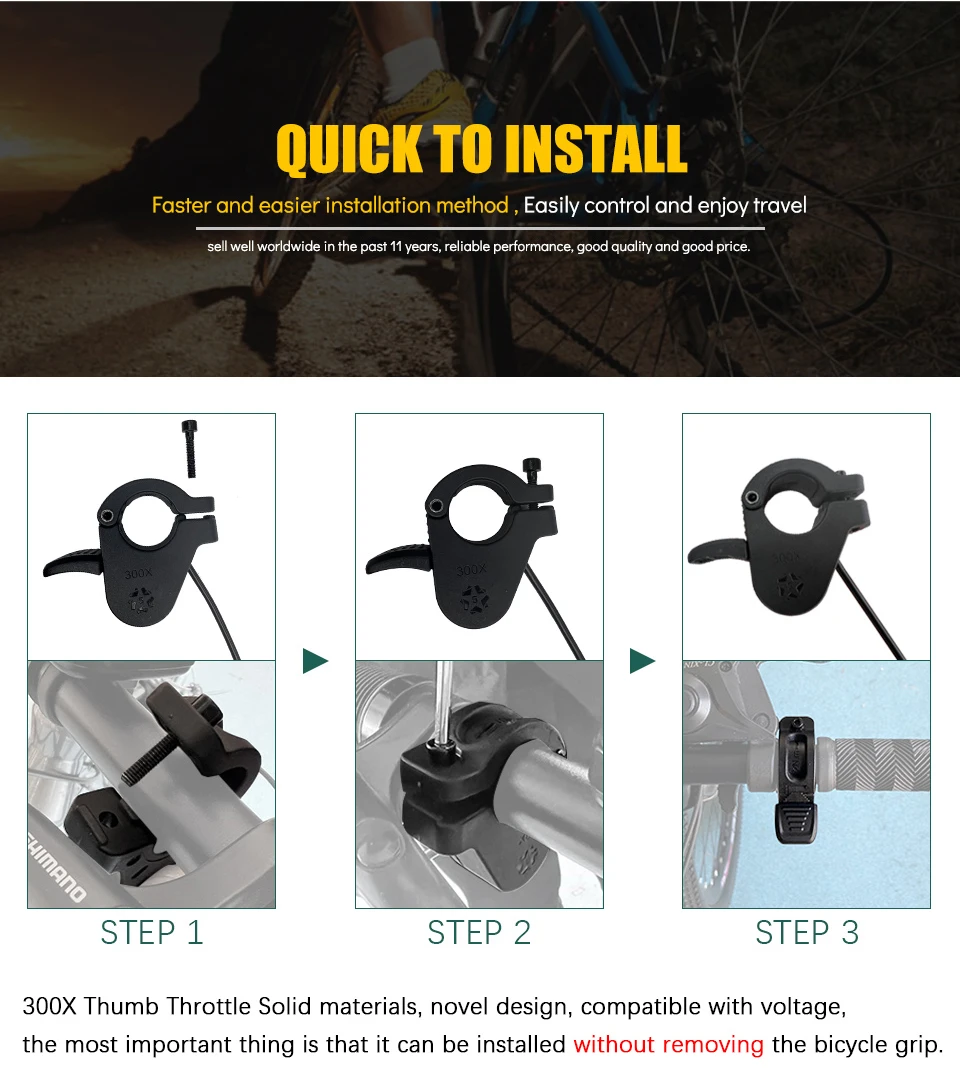 QUICK TO INSTALL

Faster and easier installation method , Easily control and enjoy travel

sell well worldwide in the past 11 years, reliable performance, good quality and good price.

300X

300X

300X

SHIMANO

STEP 1

STEP 2

STEP 3

300X Thumb Throttle Solid materials, novel design, compatible with voltage, the most important thing is that it can be installed without removing the bicycle grip.