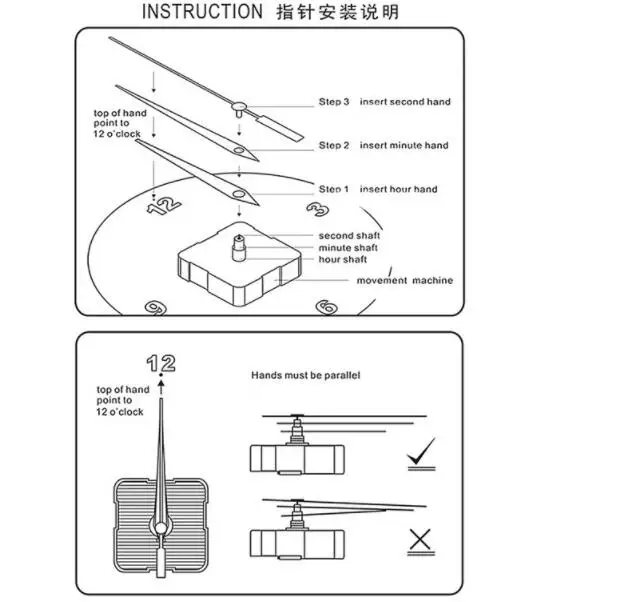 INSTRUCTION 指针安装说明

top of hand point to 12 o'clock

Step 3 insert second hand

Step 2 insert minute hand

Step 1 insert hour hand

12

3

second shaft

minute shaft

hour shaft

movement machine

9

6

12

top of hand point to 12 o'clock

Hands must be parallel