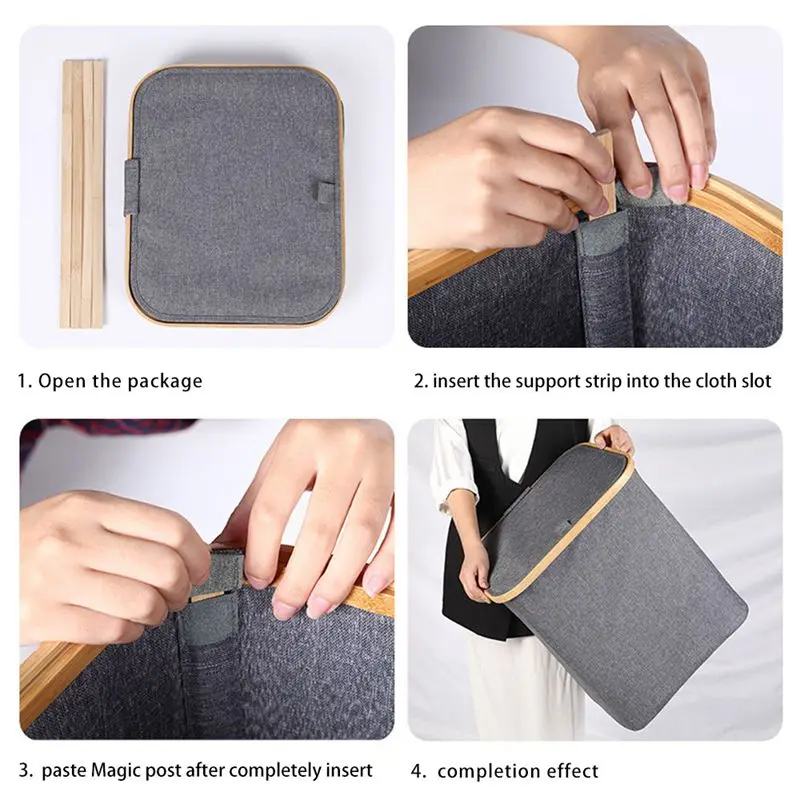 1. Open the package

2. insert the support strip into the cloth slot

3. paste Magic post after completely insert

4. completion effect