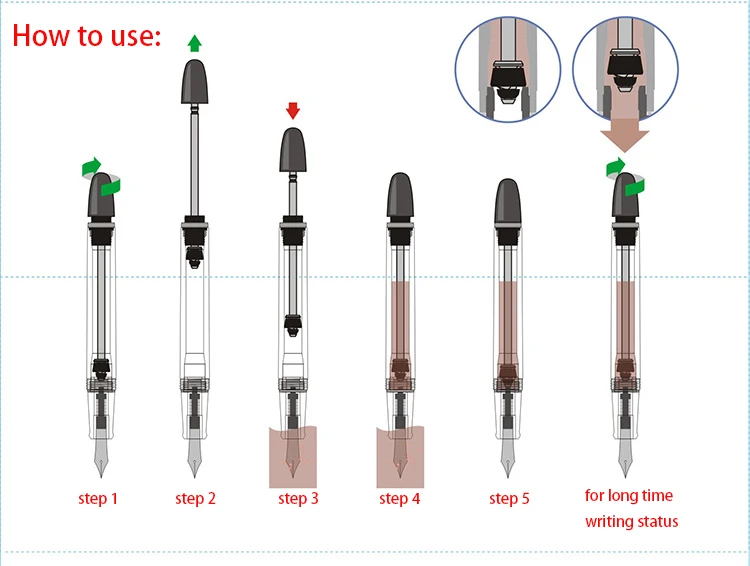 How to use:

step 1

step 2

step 3

step 4

step 5

for long time writing status