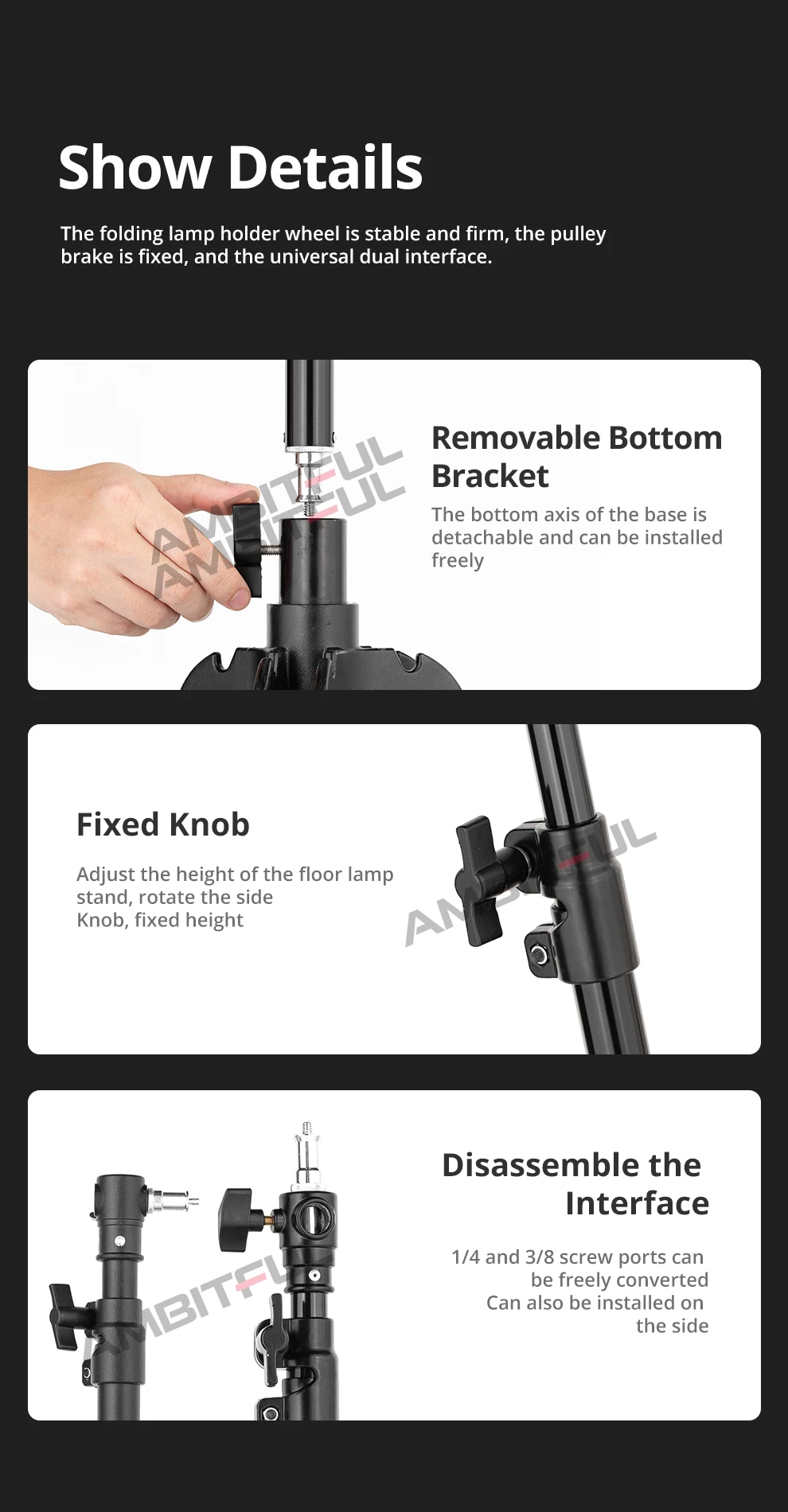 Show Details

The folding lamp holder wheel is stable and firm, the pulley brake is fixed, and the universal dual interface.

AMBITFUL
AMBITFUL

Removable Bottom Bracket

The bottom axis of the base is detachable and can be installed freely

Fixed Knob

Adjust the height of the floor lamp stand, rotate the side
Knob, fixed height

AMBITFUL

AMBITFUL

Disassemble the Interface

1/4 and 3/8 screw ports can be freely converted
Can also be installed on the side