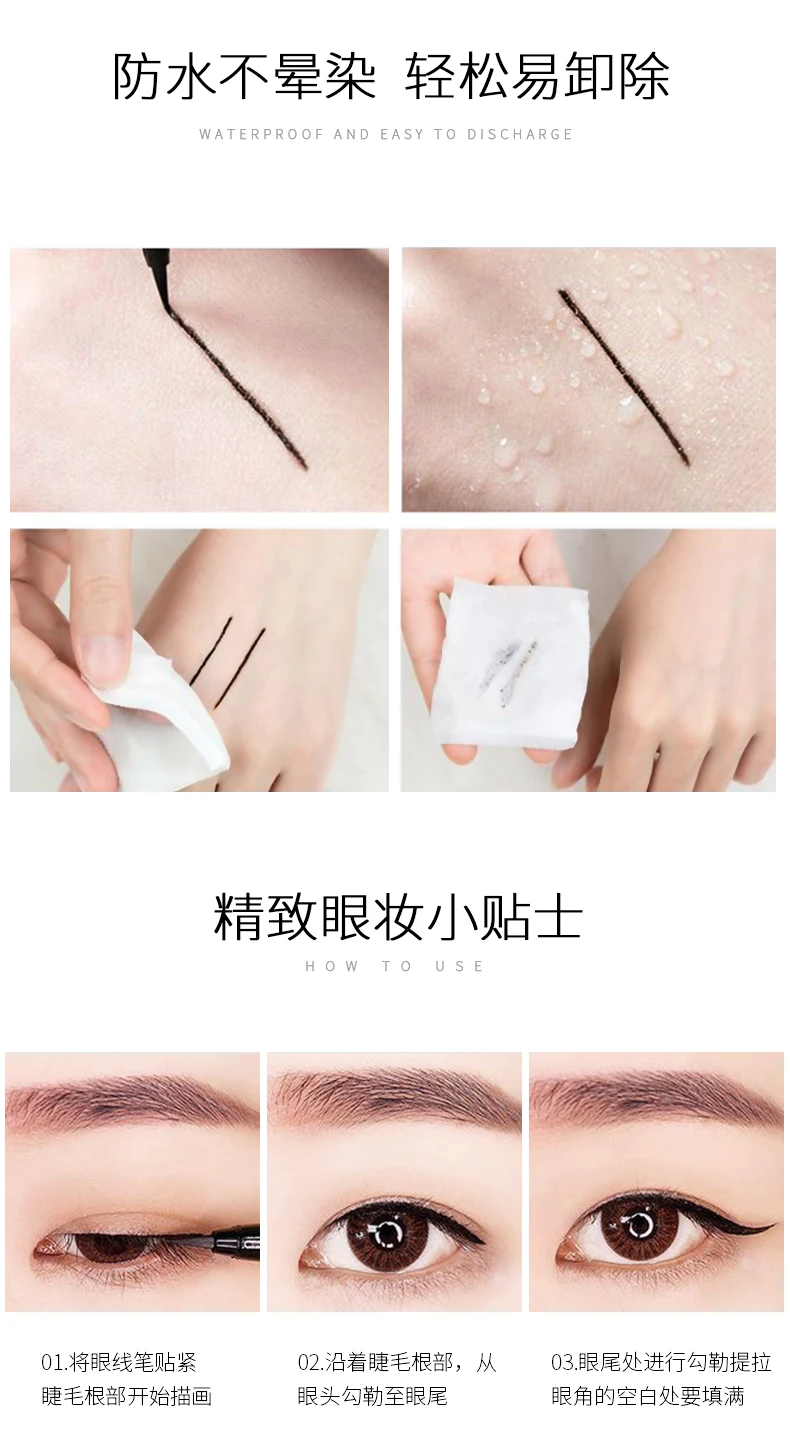 防水不晕染 轻松易卸除

WATERPROOF AND EASY TO DISCHARGE

精致眼妆小贴士

HOW TO USE

01.将眼线笔贴紧睫毛根部开始描画

02.沿着睫毛根部，从眼头勾勒至眼尾

03.眼尾处进行勾勒提拉眼角的空白处要填满