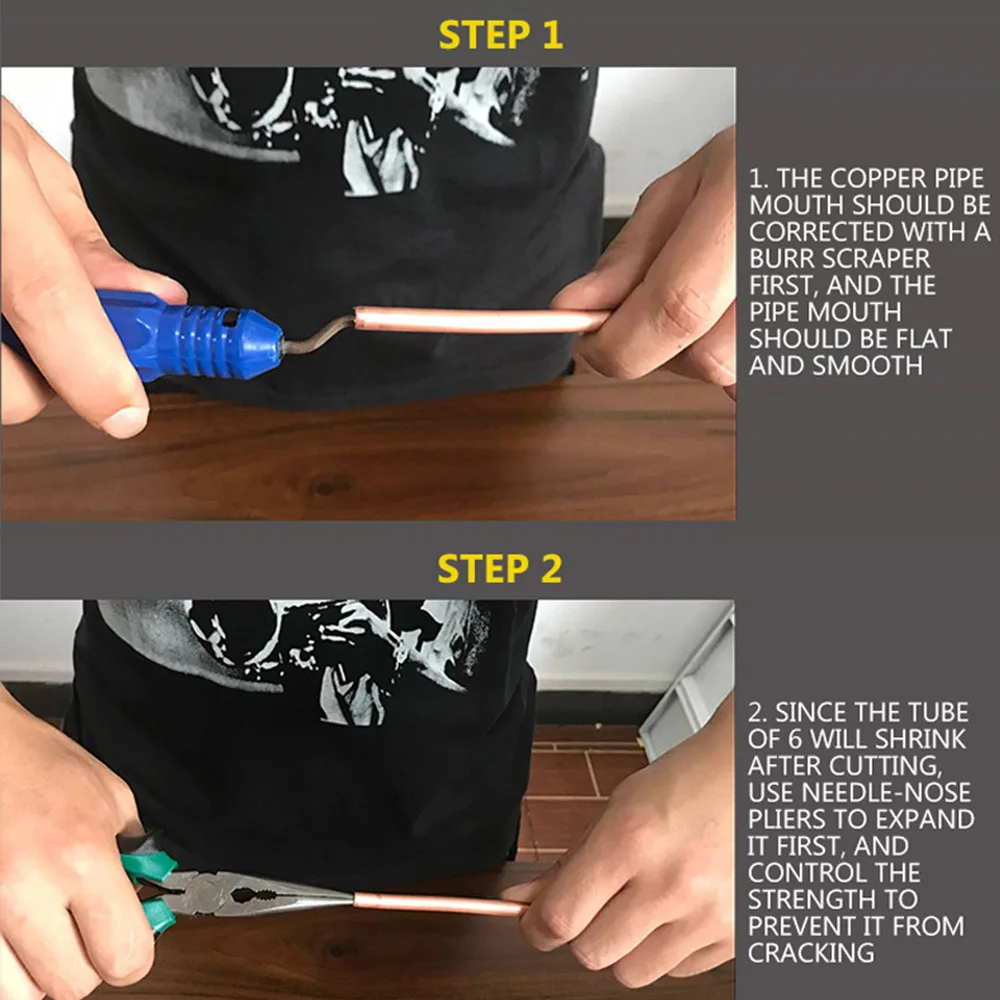 STEP 1

1. THE COPPER PIPE MOUTH SHOULD BE CORRECTED WITH A BURR SCRAPER FIRST, AND THE PIPE MOUTH SHOULD BE FLAT AND SMOOTH

STEP 2

2. SINCE THE TUBE OF 6 WILL SHRINK AFTER CUTTING, USE NEEDLE-NOSE PLIERS TO EXPAND IT FIRST, AND CONTROL THE STRENGTH TO PREVENT IT FROM CRACKING