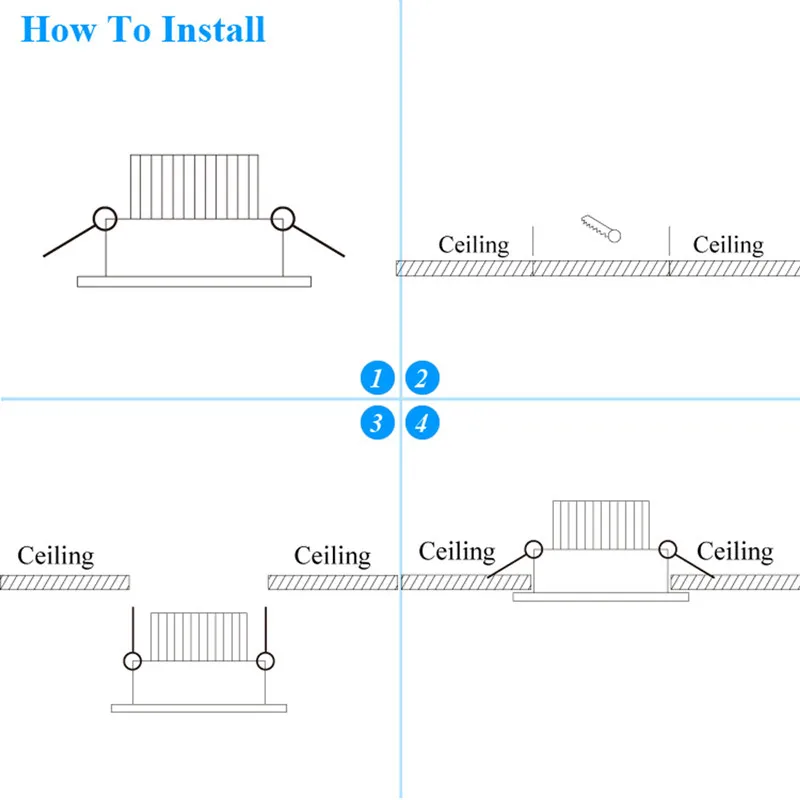 How To Install

Ceiling

Ceiling

1

2

3

4

Ceiling

Ceiling

Ceiling

Ceiling