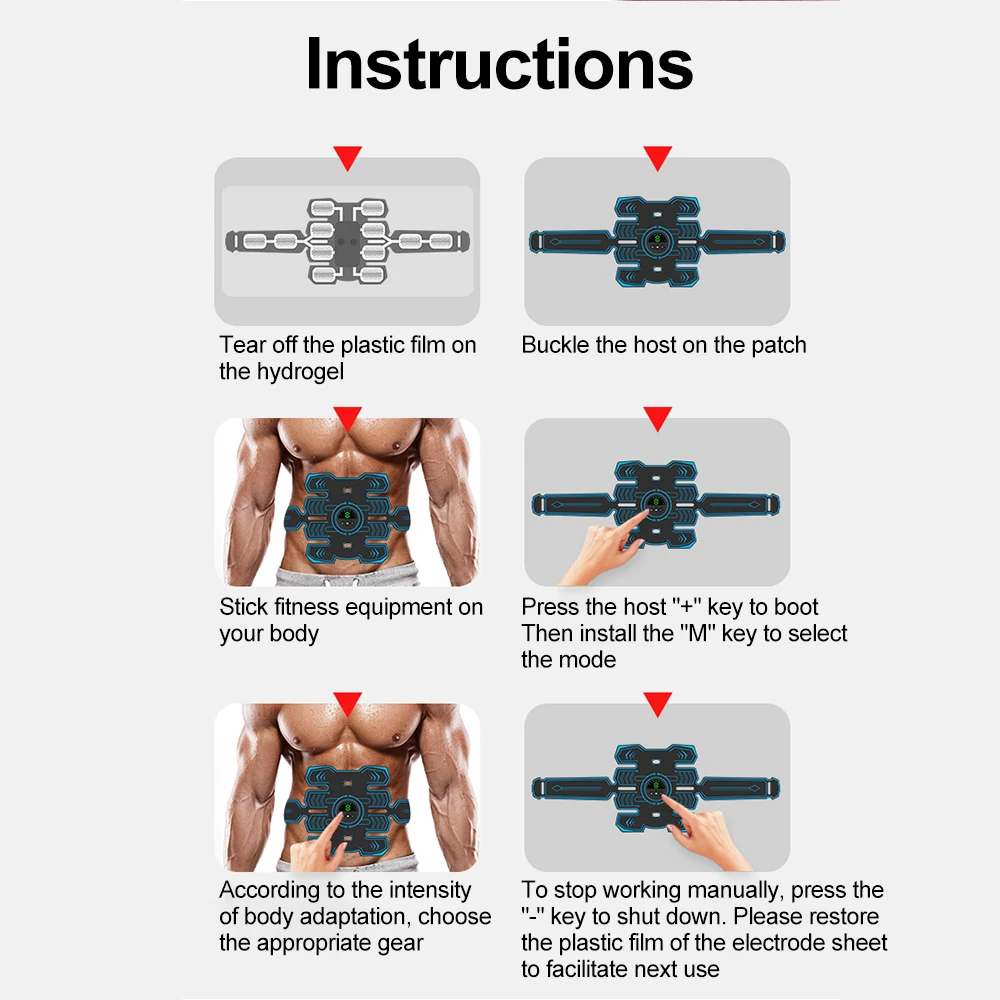 Instructions

Tear off the plastic film on the hydrogel

Buckle the host on the patch

Stick fitness equipment on your body

Press the host "+" key to boot Then install the "M" key to select the mode

According to the intensity of body adaptation, choose the appropriate gear

To stop working manually, press the "-" key to shut down. Please restore the plastic film of the electrode sheet to facilitate next use