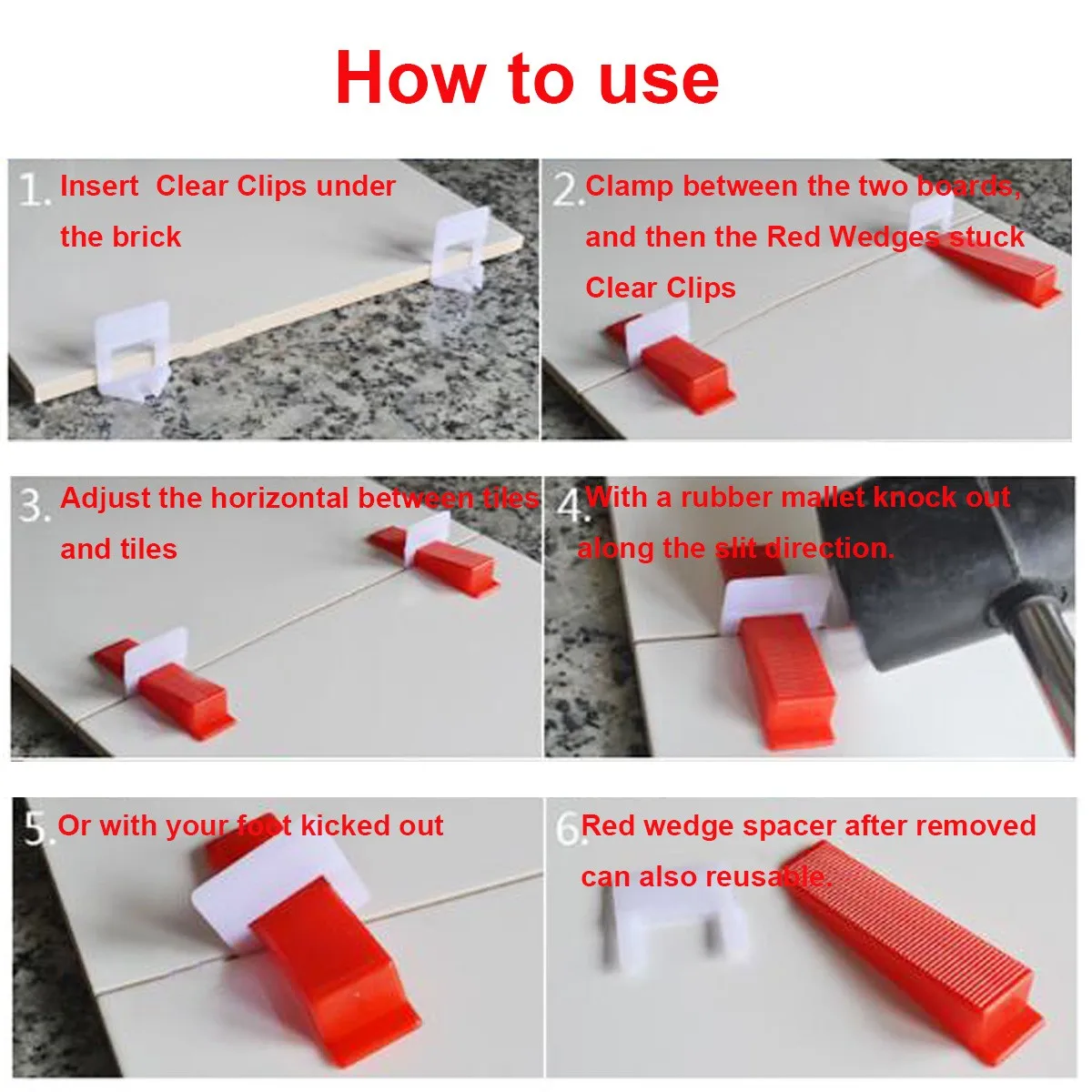 How to use

1. Insert Clear Clips under the brick

2. Clamp between the two boards, and then the Red Wedges stuck Clear Clips

3. Adjust the horizontal between tiles and tiles

4. With a rubber mallet knock out along the slit direction.

5. Or with your foot kicked out

6. Red wedge spacer after removed can also reusable.