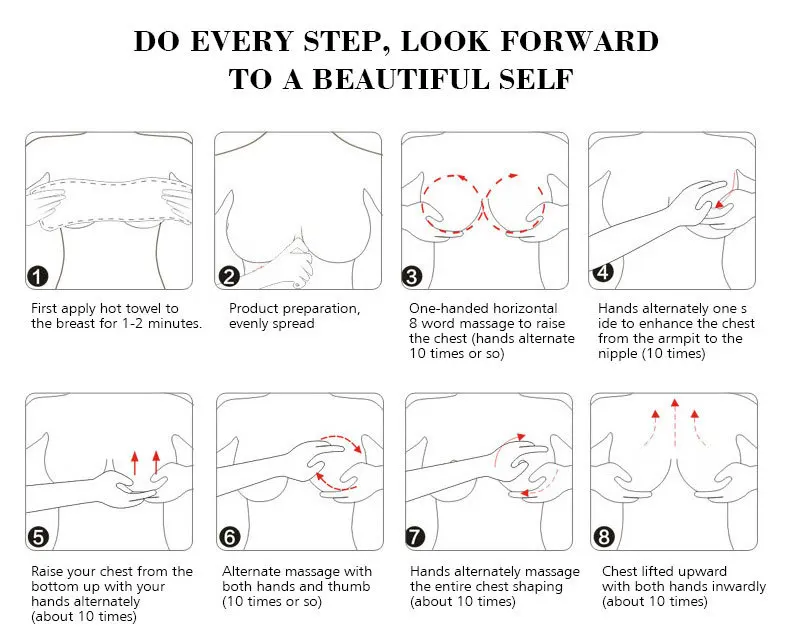 DO EVERY STEP, LOOK FORWARD TO A BEAUTIFUL SELF

1
First apply hot towel to the breast for 1-2 minutes.

2
Product preparation, evenly spread

3
One-handed horizontal 8 word massage to raise the chest (hands alternate 10 times or so)

4
Hands alternately one s ide to enhance the chest from the armpit to the nipple (10 times)

5
Raise your chest from the bottom up with your hands alternately (about 10 times)

6
Alternate massage with both hands and thumb (10 times or so)

7
Hands alternately massage the entire chest shaping (about 10 times)

8
Chest lifted upward with both hands inwardly (about 10 times)