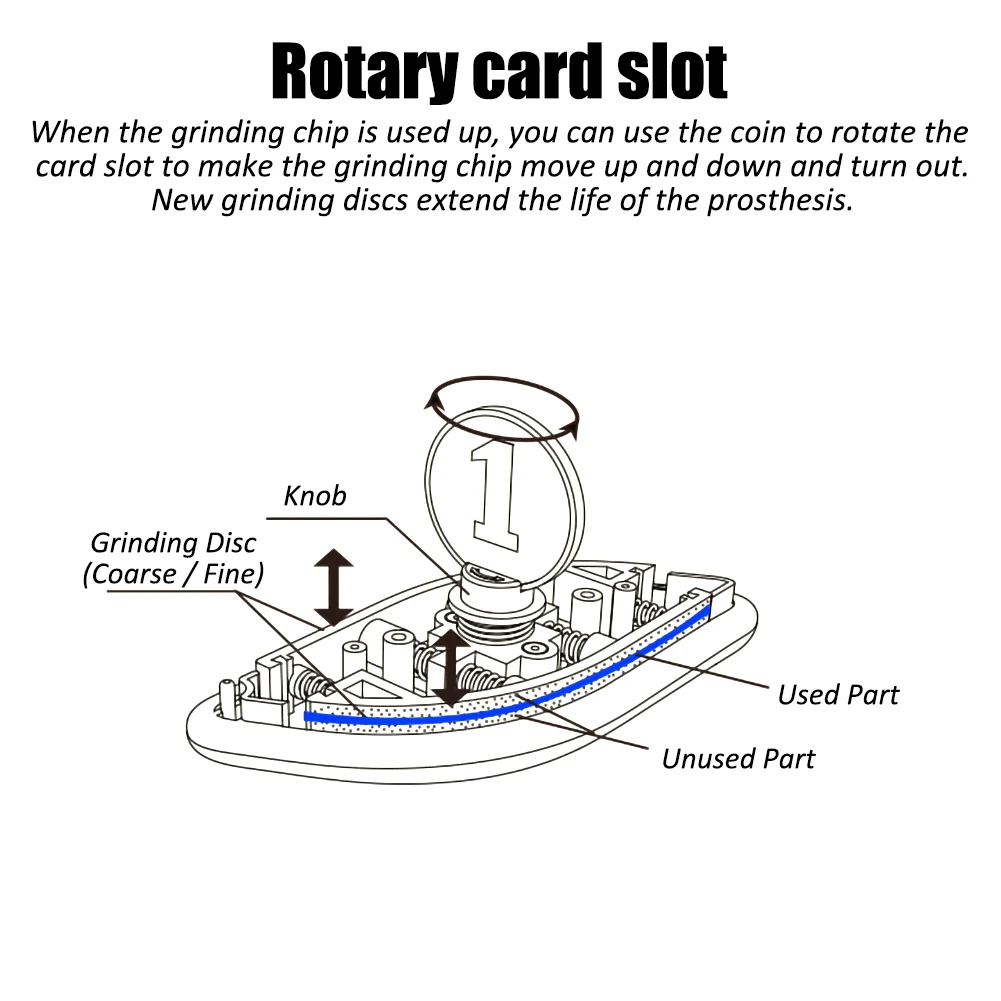 Rotary card slot

When the grinding chip is used up, you can use the coin to rotate the card slot to make the grinding chip move up and down and turn out. New grinding discs extend the life of the prosthesis.

1

Knob

Grinding Disc
(Coarse / Fine)

Used Part

Unused Part