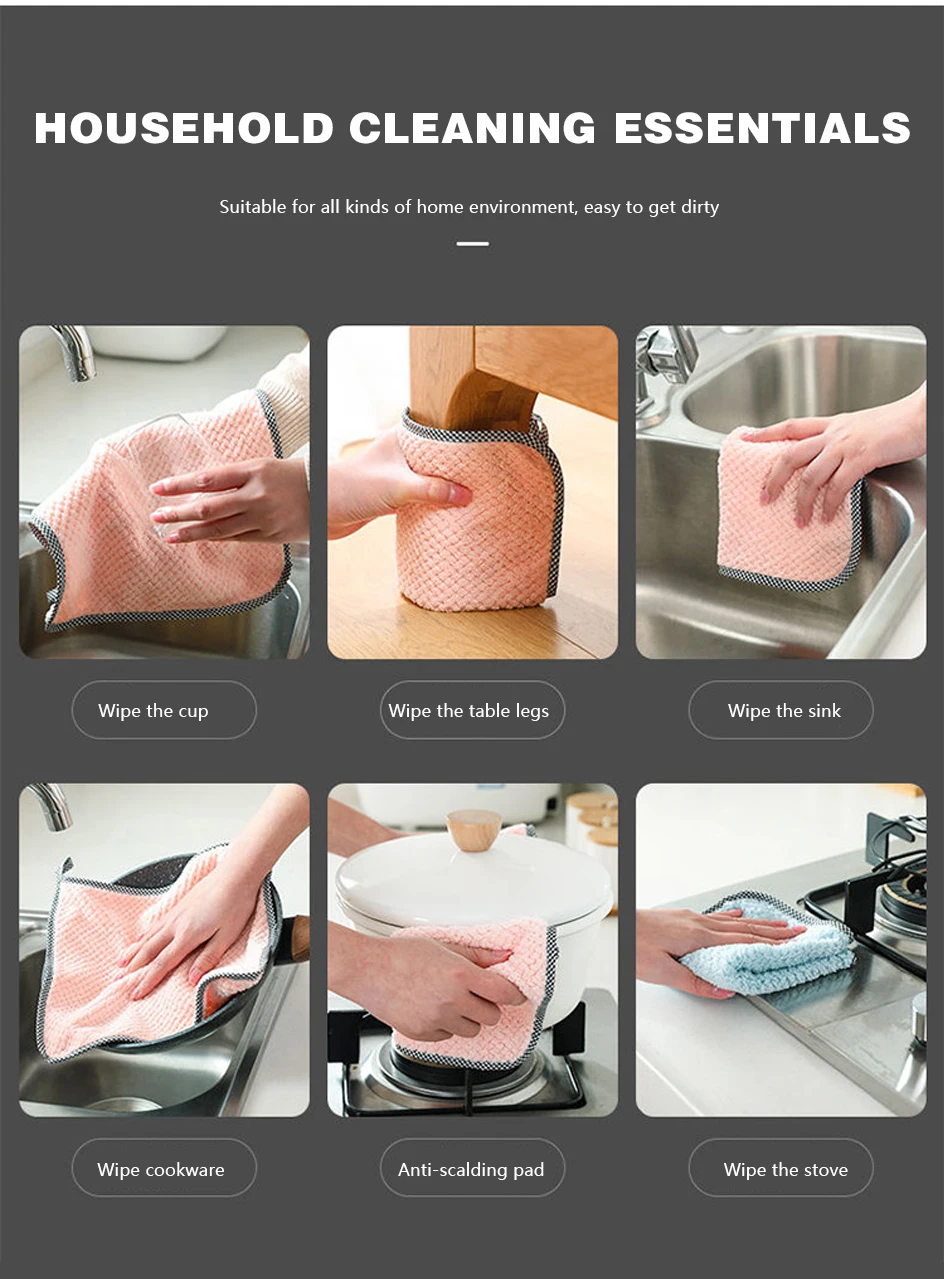 HOUSEHOLD CLEANING ESSENTIALS

Suitable for all kinds of home environment, easy to get dirty

Wipe the cup

Wipe the table legs

Wipe the sink

Wipe cookware

Anti-scalding pad

Wipe the stove