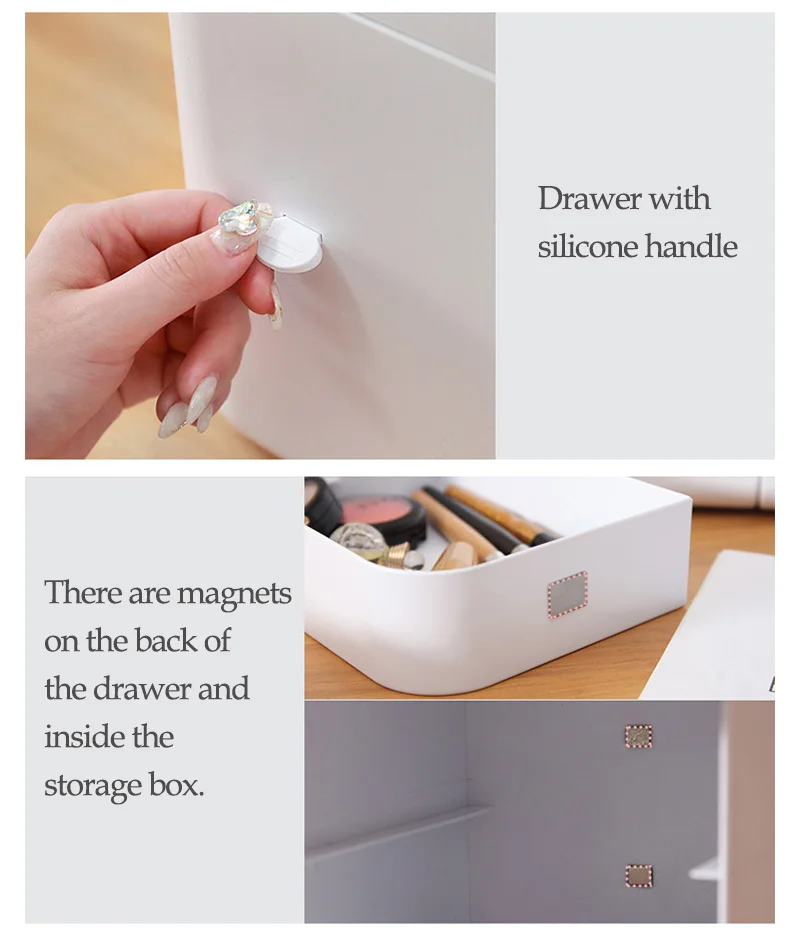 Drawer with silicone handle

There are magnets on the back of the drawer and inside the storage box.