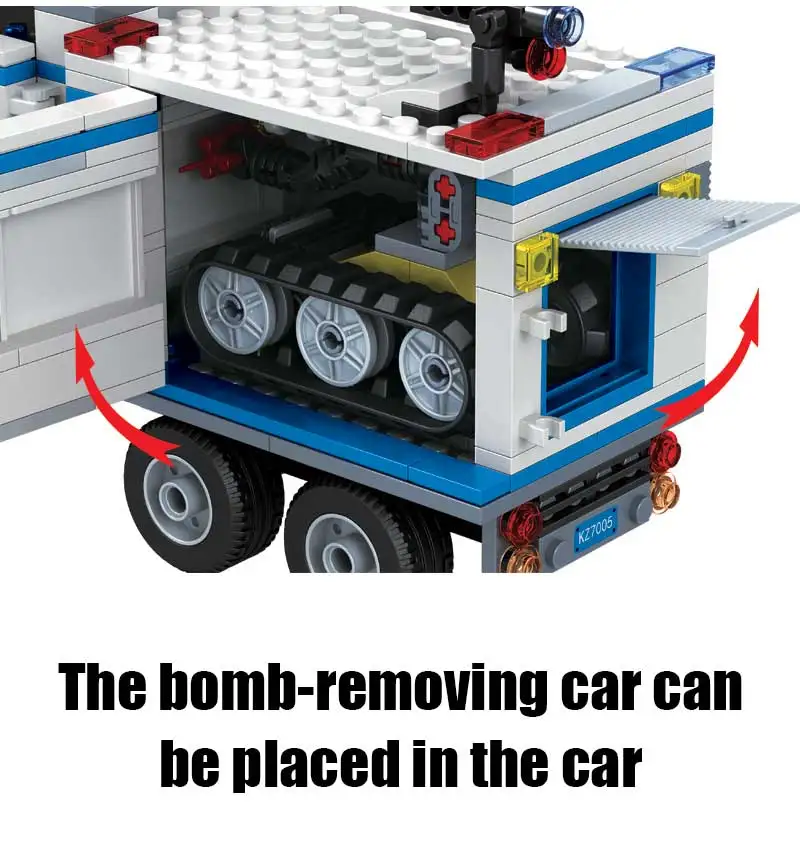 KZ7005

The bomb-removing car can be placed in the car