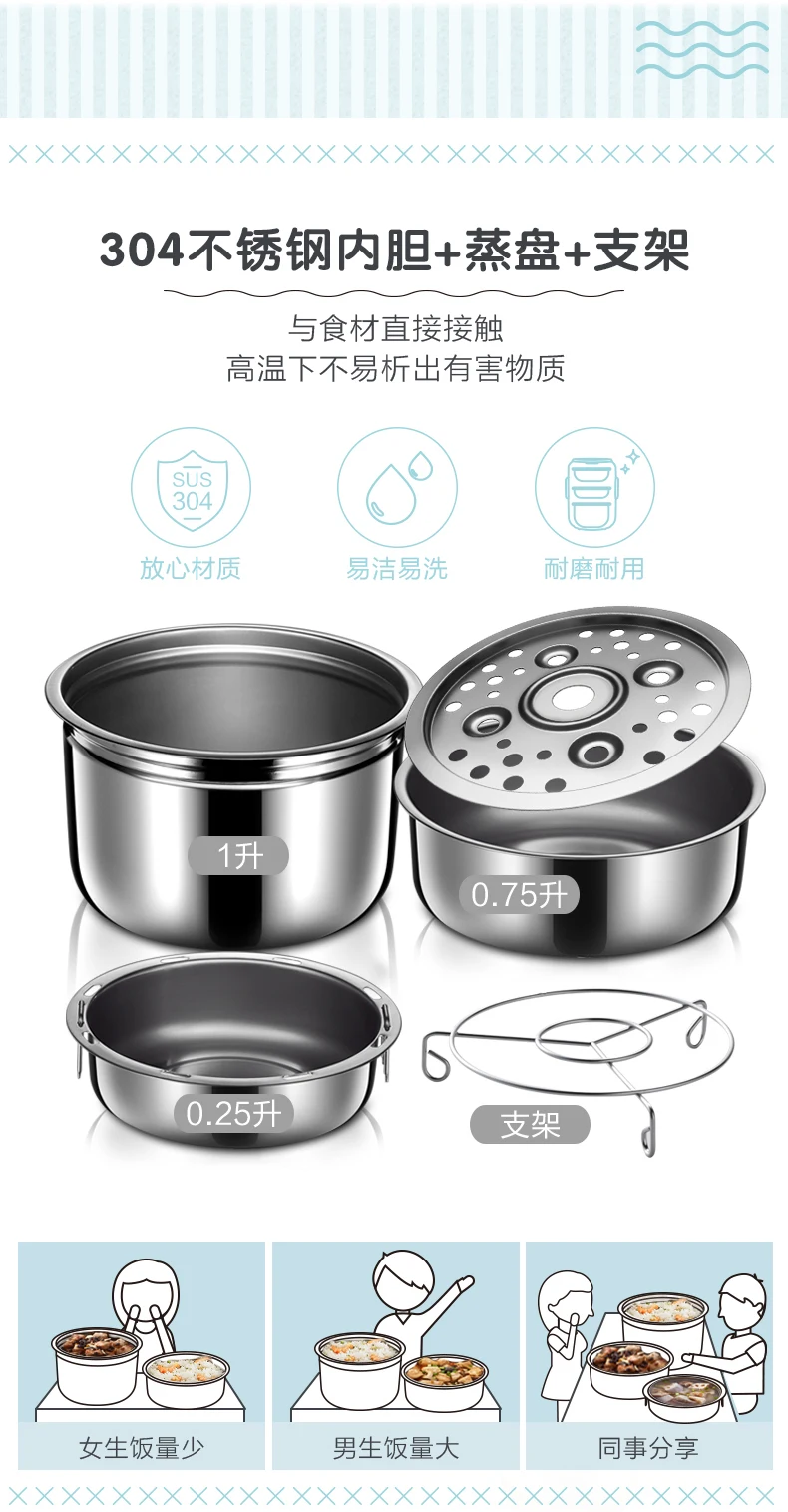 304不锈钢内胆+蒸盘+支架

与食材直接接触
高温下不易析出有害物质

SUS
304
放心材质

易洁易洗

耐磨耐用

1升

0.75升

0.25升

支架

女生饭量少

男生饭量大

同事分享