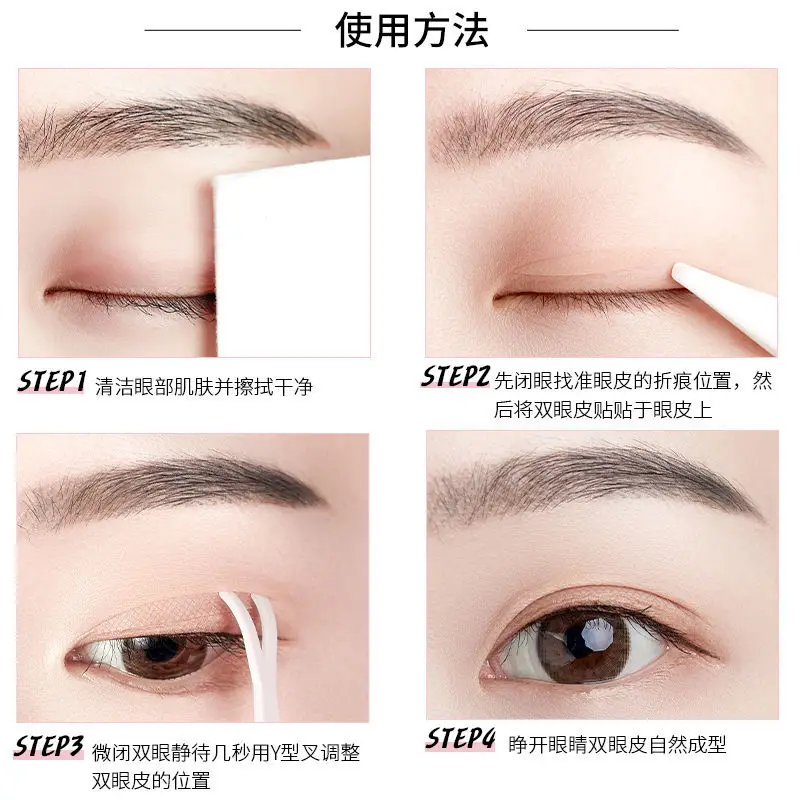 使用方法

STEP1 清洁眼部肌肤并擦拭干净

STEP2 先闭眼找准眼皮的折痕位置，然后将双眼皮贴贴于眼皮上

STEP3 微闭双眼静待几秒用Y型叉调整双眼皮的位置

STEP4 睁开眼睛双眼皮自然成型