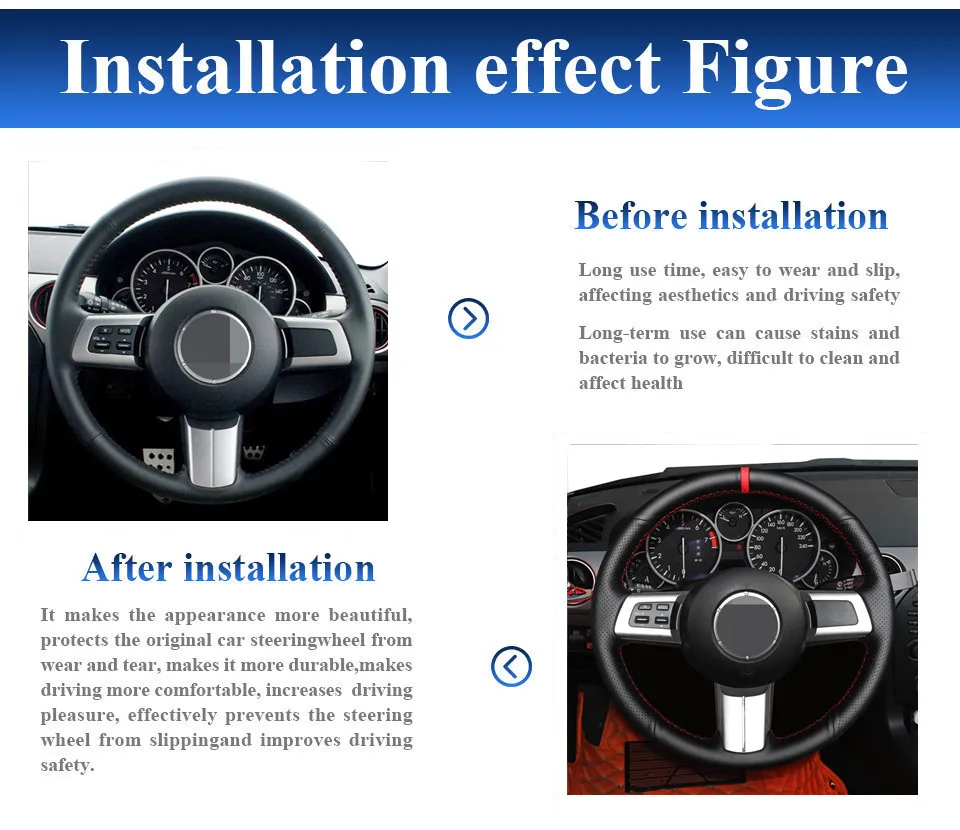 Installation effect Figure

Before installation

Long use time, easy to wear and slip, affecting aesthetics and driving safety

Long-term use can cause stains and bacteria to grow, difficult to clean and affect health

After installation

It makes the appearance more beautiful, protects the original car steeringwheel from wear and tear, makes it more durable,makes driving more comfortable, increases driving pleasure, effectively prevents the steering wheel from slippingand improves driving safety.