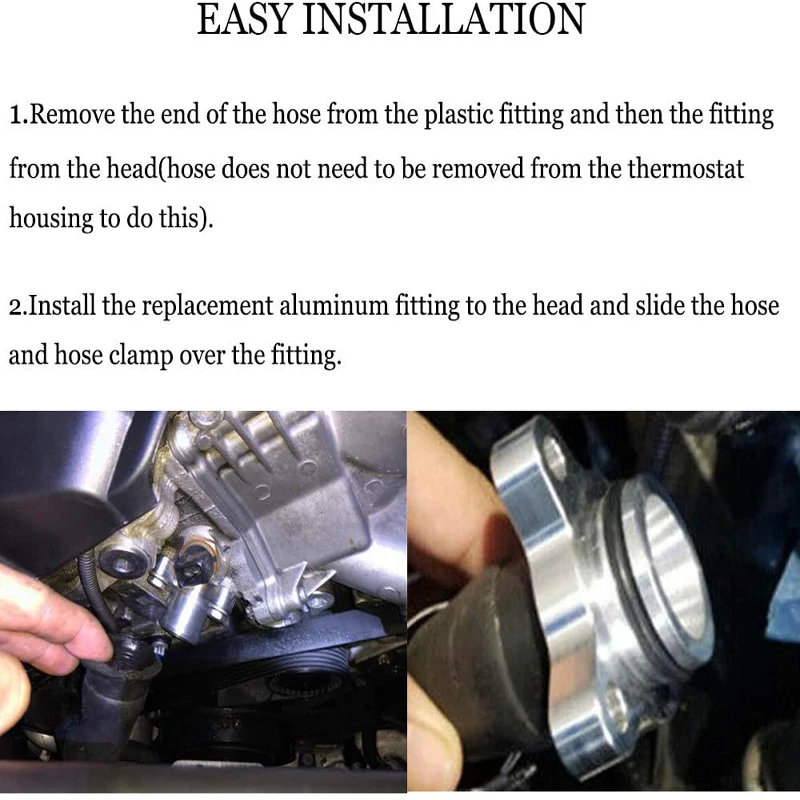 EASY INSTALLATION

1.Remove the end of the hose from the plastic fitting and then the fitting from the head(hose does not need to be removed from the thermostat housing to do this).

2.Install the replacement aluminum fitting to the head and slide the hose and hose clamp over the fitting.