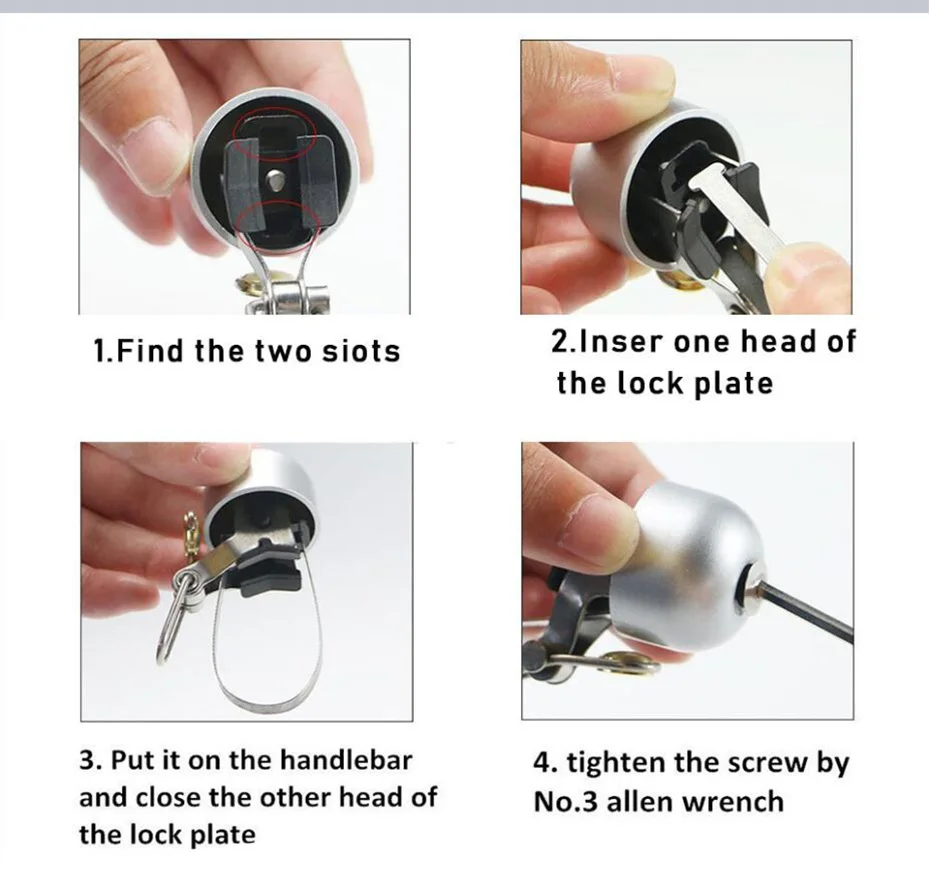 1.Find the two siots

2.Inser one head of the lock plate

3. Put it on the handlebar and close the other head of the lock plate

4. tighten the screw by No.3 allen wrench