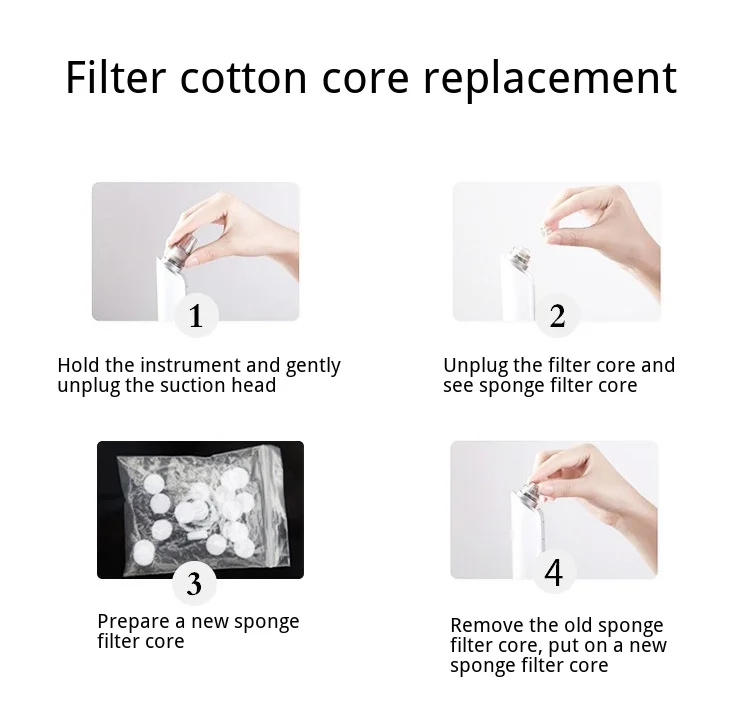 Filter cotton core replacement

1

Hold the instrument and gently unplug the suction head

2

Unplug the filter core and see sponge filter core

3

Prepare a new sponge filter core

4

Remove the old sponge filter core, put on a new sponge filter core