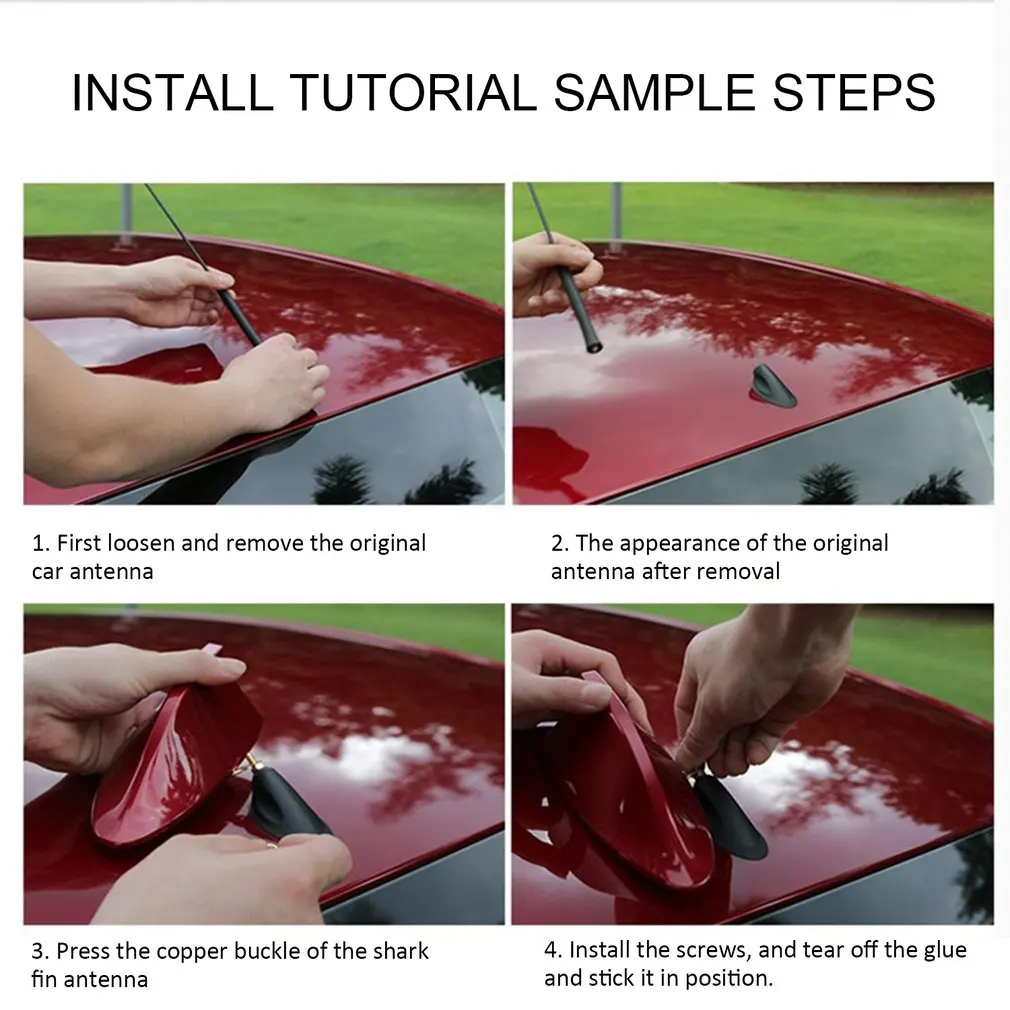 INSTALL TUTORIAL SAMPLE STEPS

1. First loosen and remove the original car antenna

2. The appearance of the original antenna after removal

3. Press the copper buckle of the shark fin antenna

4. Install the screws, and tear off the glue and stick it in position.