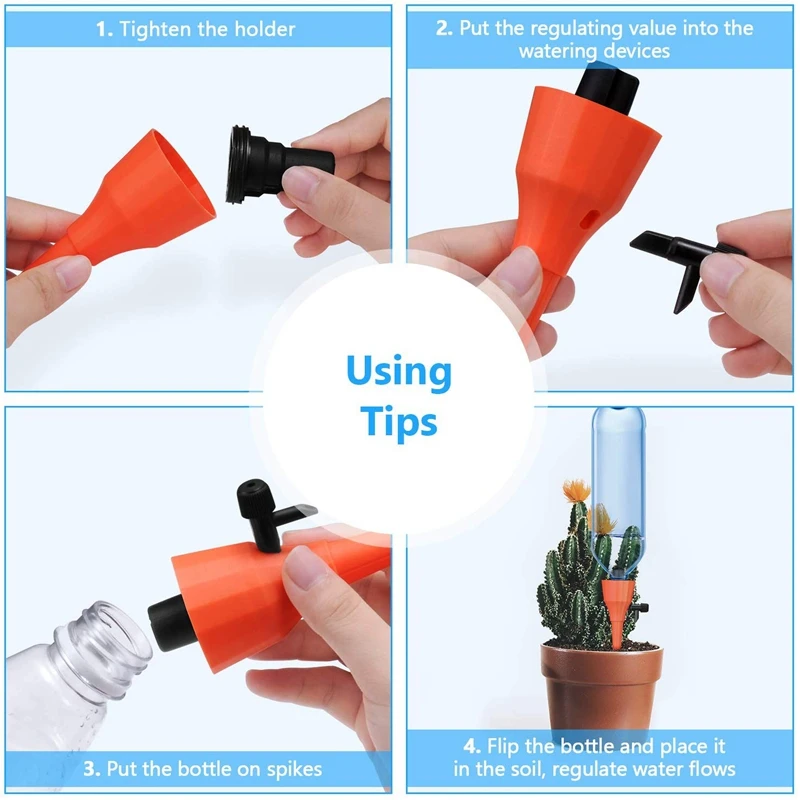 1. Tighten the holder

2. Put the regulating value into the watering devices

Using Tips

3. Put the bottle on spikes

4. Flip the bottle and place it in the soil, regulate water flows