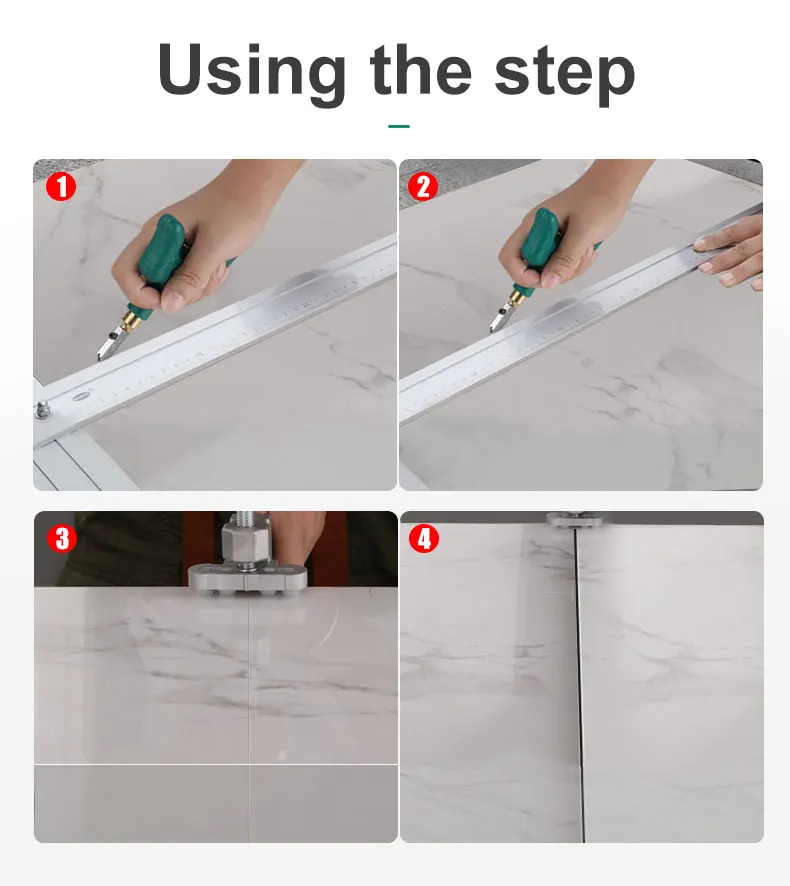 Using the step

1

2

3

4